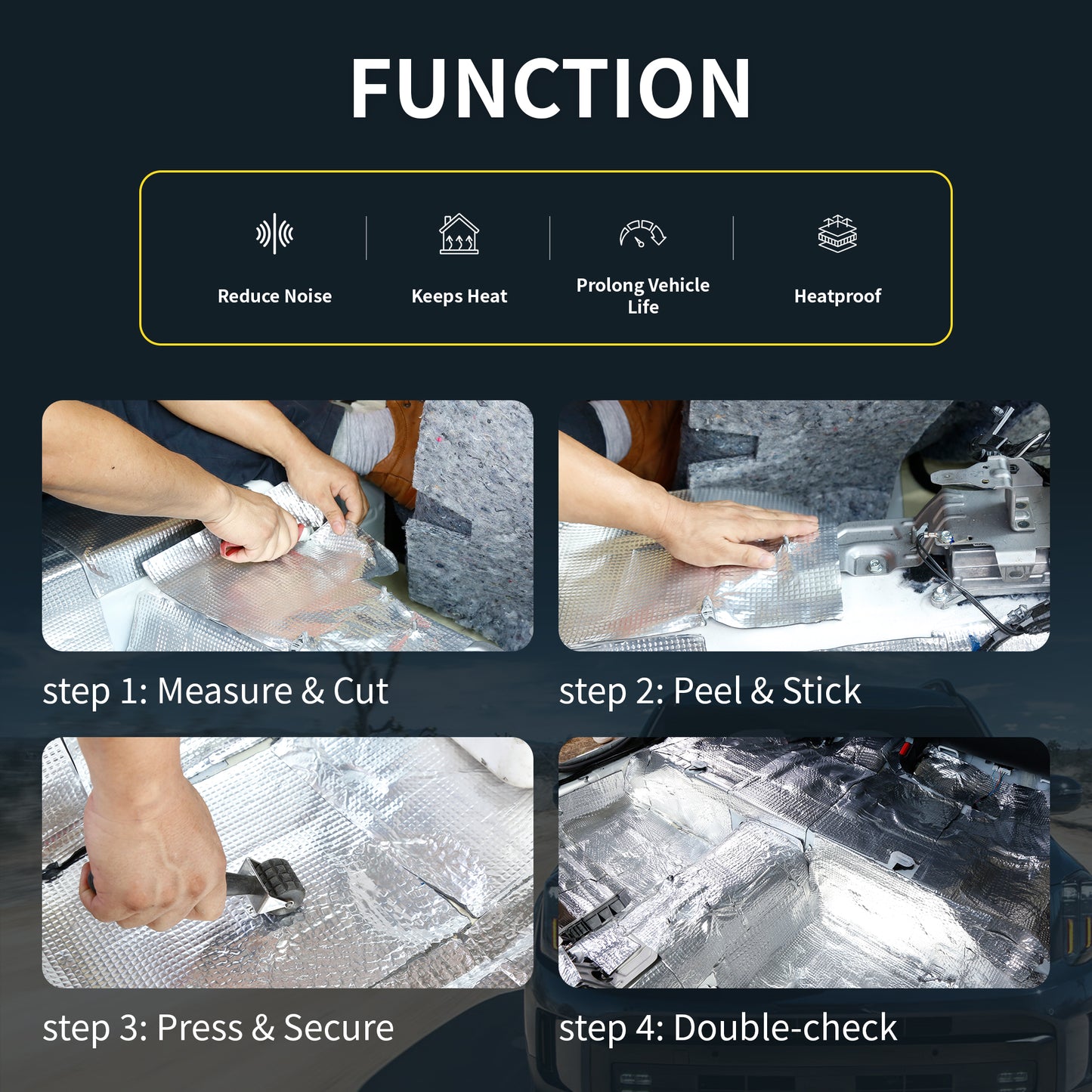 FUNCTION

Reduce Noise

Keeps Heat

Prolong Vehicle Life

Heatproof

step 1: Measure & Cut

step 2: Peel & Stick

step 3: Press & Secure

step 4: Double-check