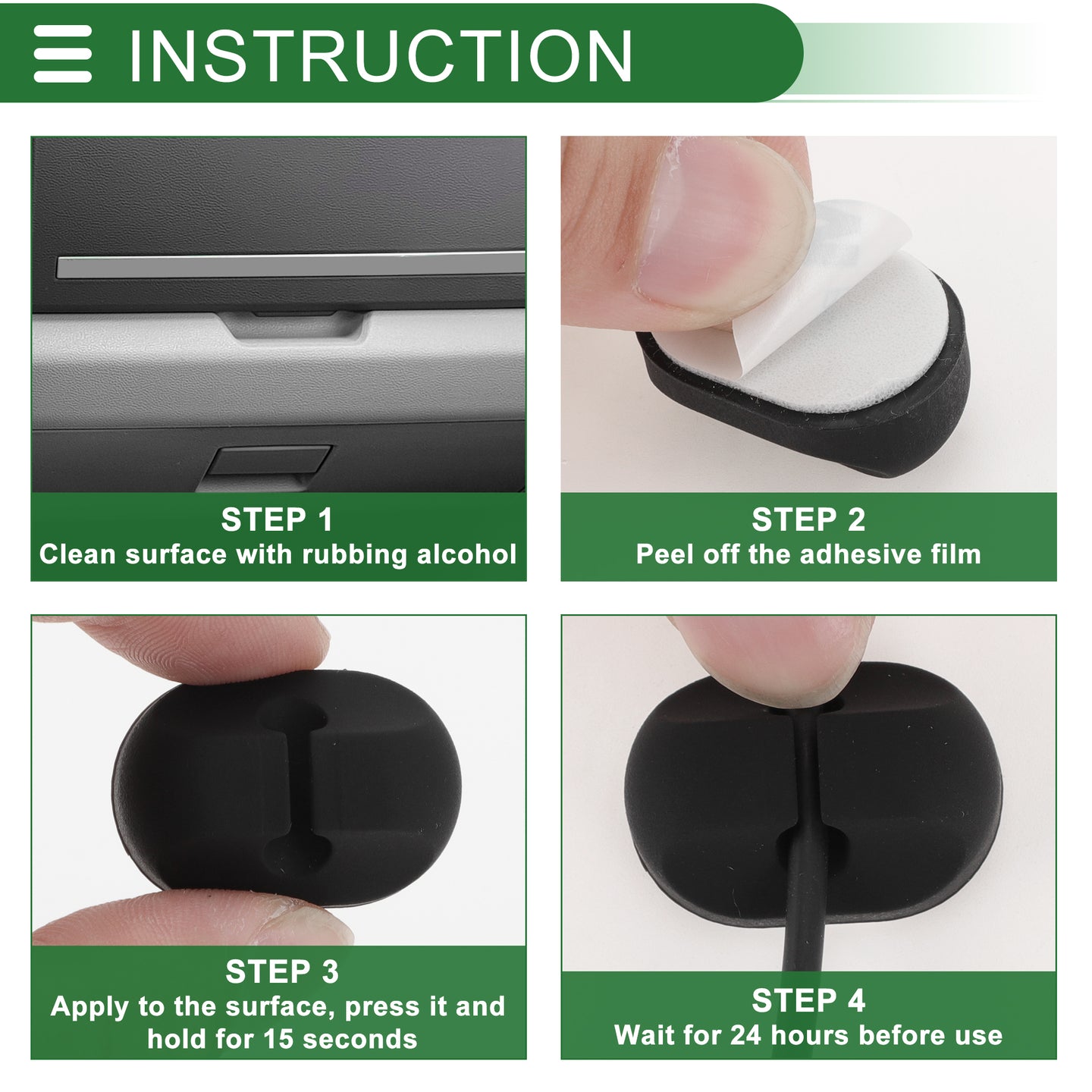 INSTRUCTION

STEP 1
Clean surface with rubbing alcohol

STEP 2
Peel off the adhesive film

STEP 3
Apply to the surface, press it and hold for 15 seconds

STEP 4
Wait for 24 hours before use