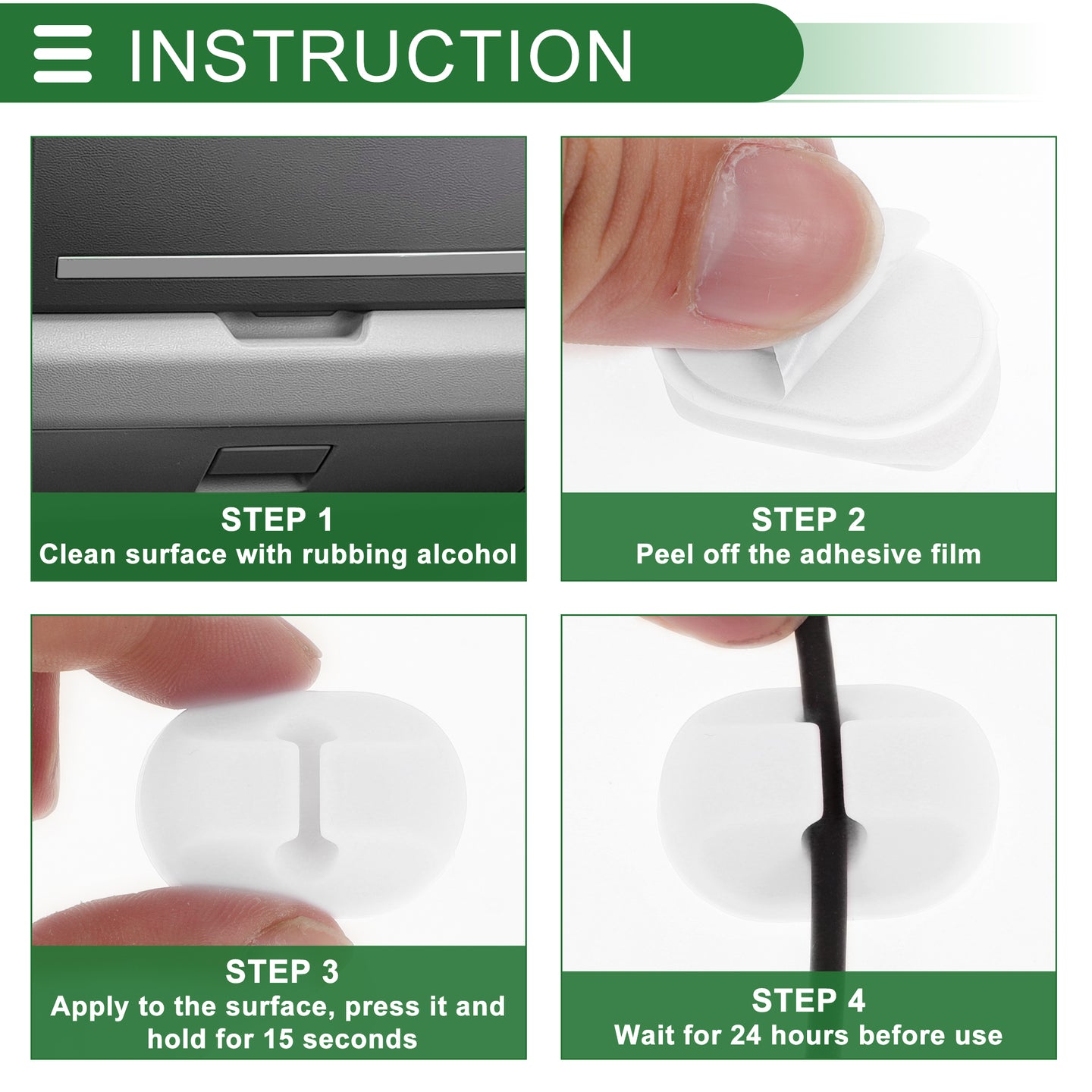 INSTRUCTION

STEP 1
Clean surface with rubbing alcohol

STEP 2
Peel off the adhesive film

STEP 3
Apply to the surface, press it and hold for 15 seconds

STEP 4
Wait for 24 hours before use