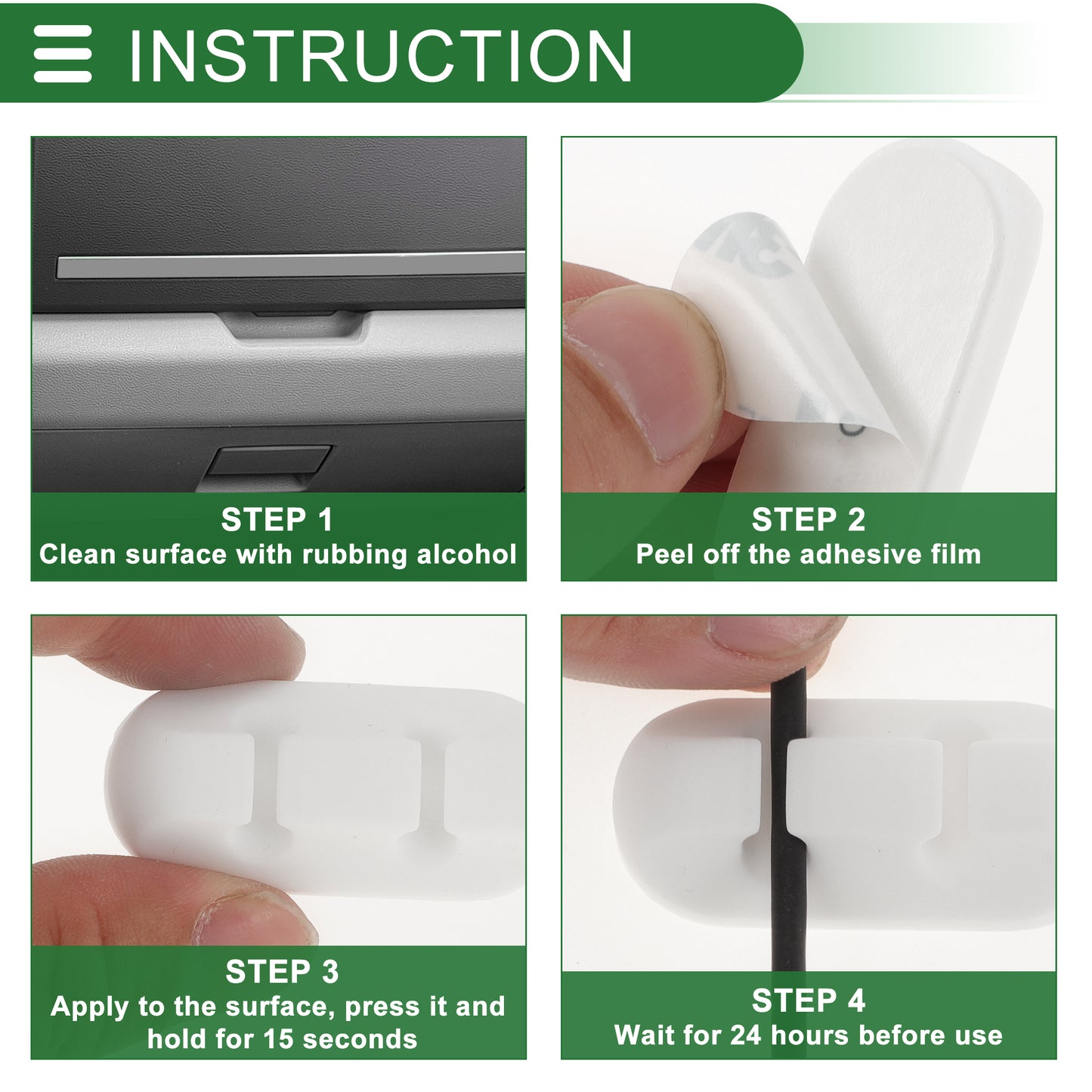 INSTRUCTION

STEP 1
Clean surface with rubbing alcohol

STEP 2
Peel off the adhesive film

STEP 3
Apply to the surface, press it and hold for 15 seconds

STEP 4
Wait for 24 hours before use