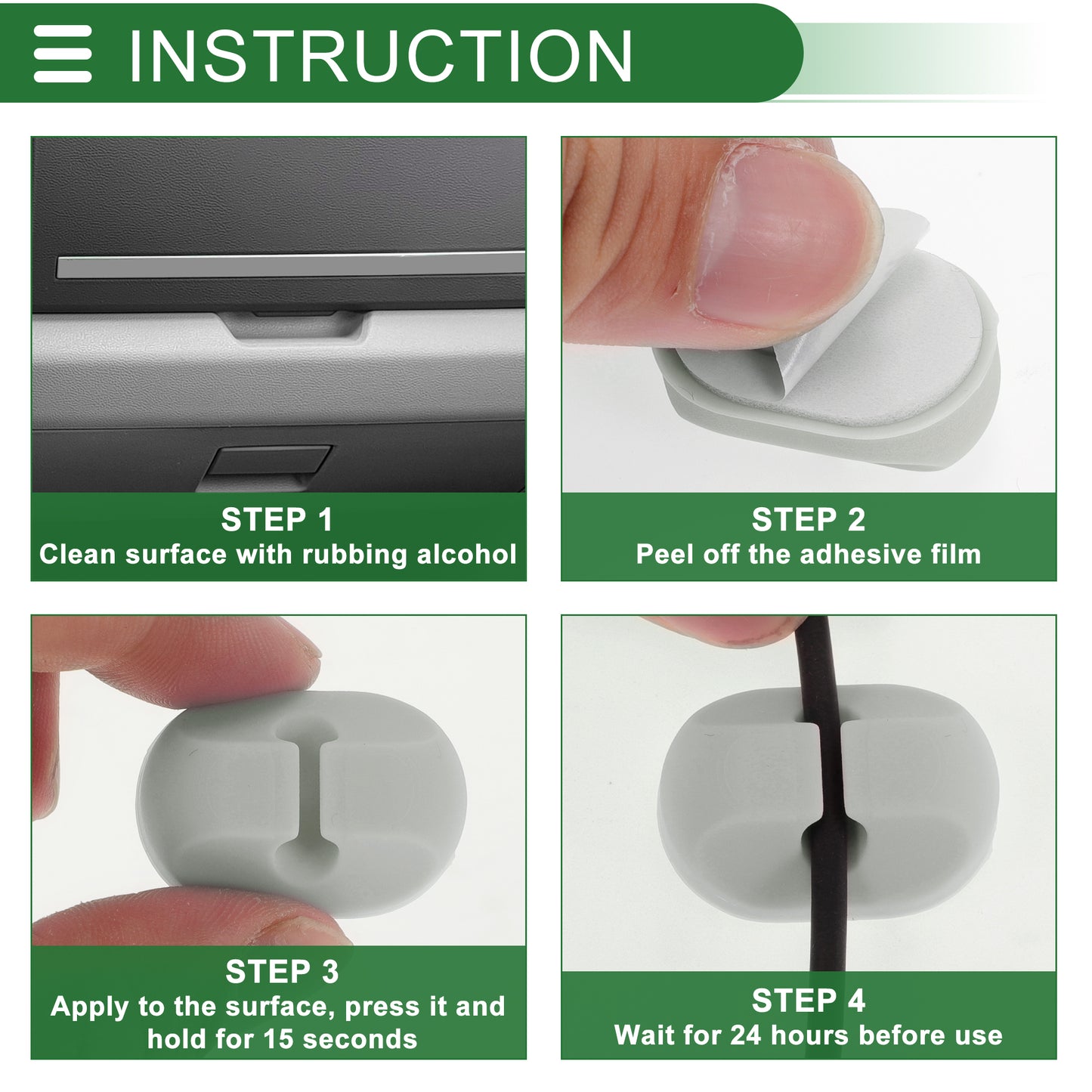 INSTRUCTION

STEP 1
Clean surface with rubbing alcohol

STEP 2
Peel off the adhesive film

STEP 3
Apply to the surface, press it and hold for 15 seconds

STEP 4
Wait for 24 hours before use