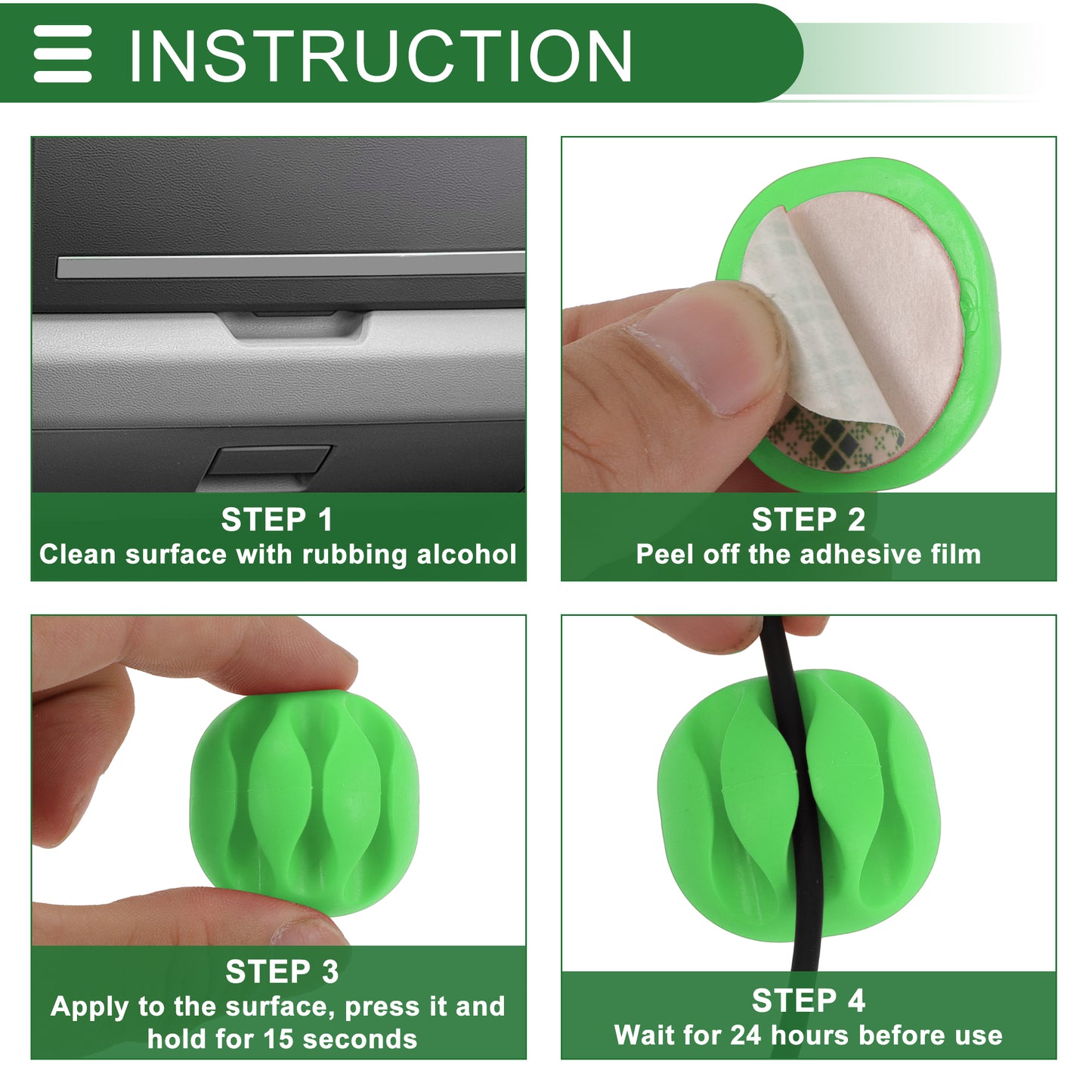 INSTRUCTION

STEP 1
Clean surface with rubbing alcohol

STEP 2
Peel off the adhesive film

STEP 3
Apply to the surface, press it and hold for 15 seconds

STEP 4
Wait for 24 hours before use