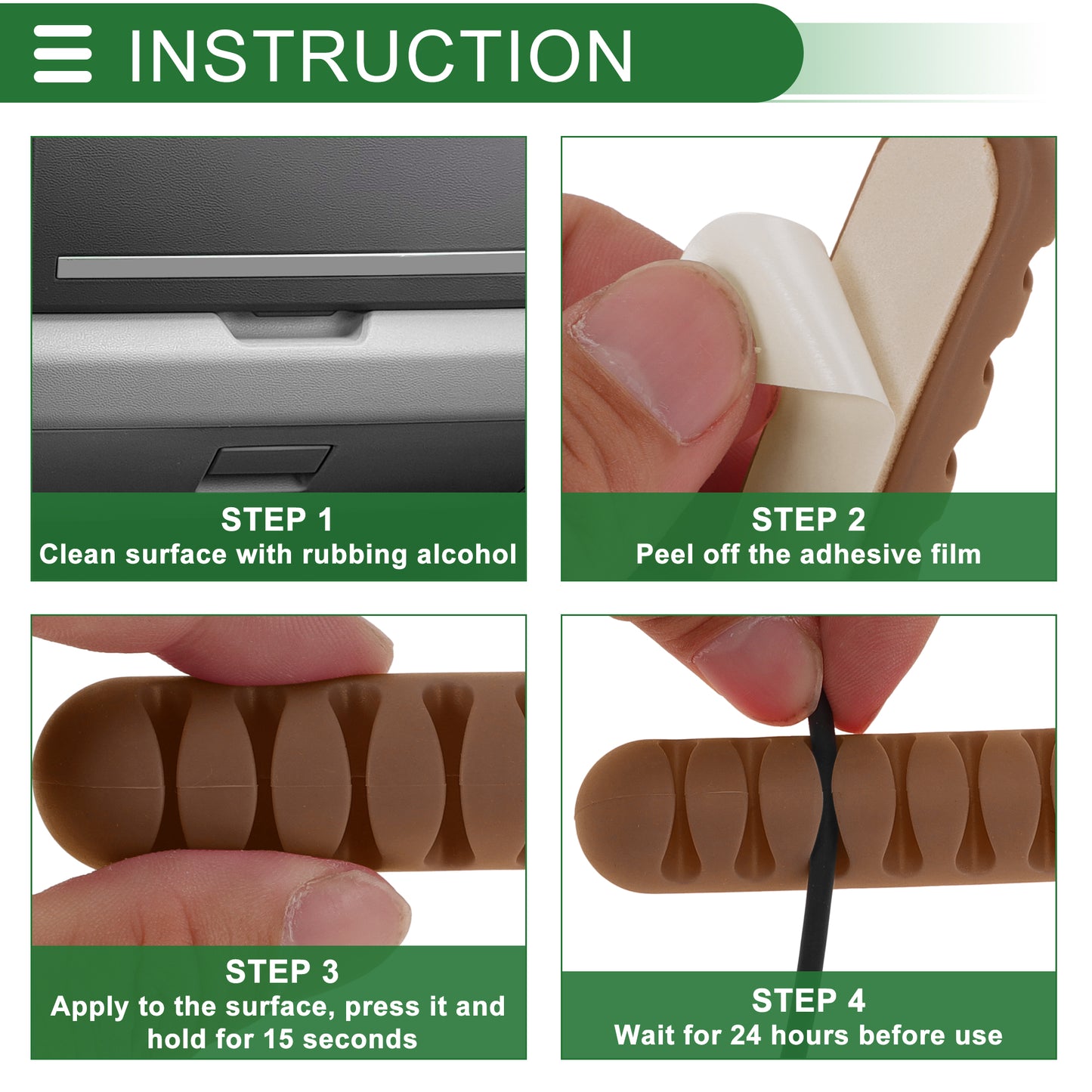 INSTRUCTION

STEP 1
Clean surface with rubbing alcohol

STEP 2
Peel off the adhesive film

STEP 3
Apply to the surface, press it and hold for 15 seconds

STEP 4
Wait for 24 hours before use