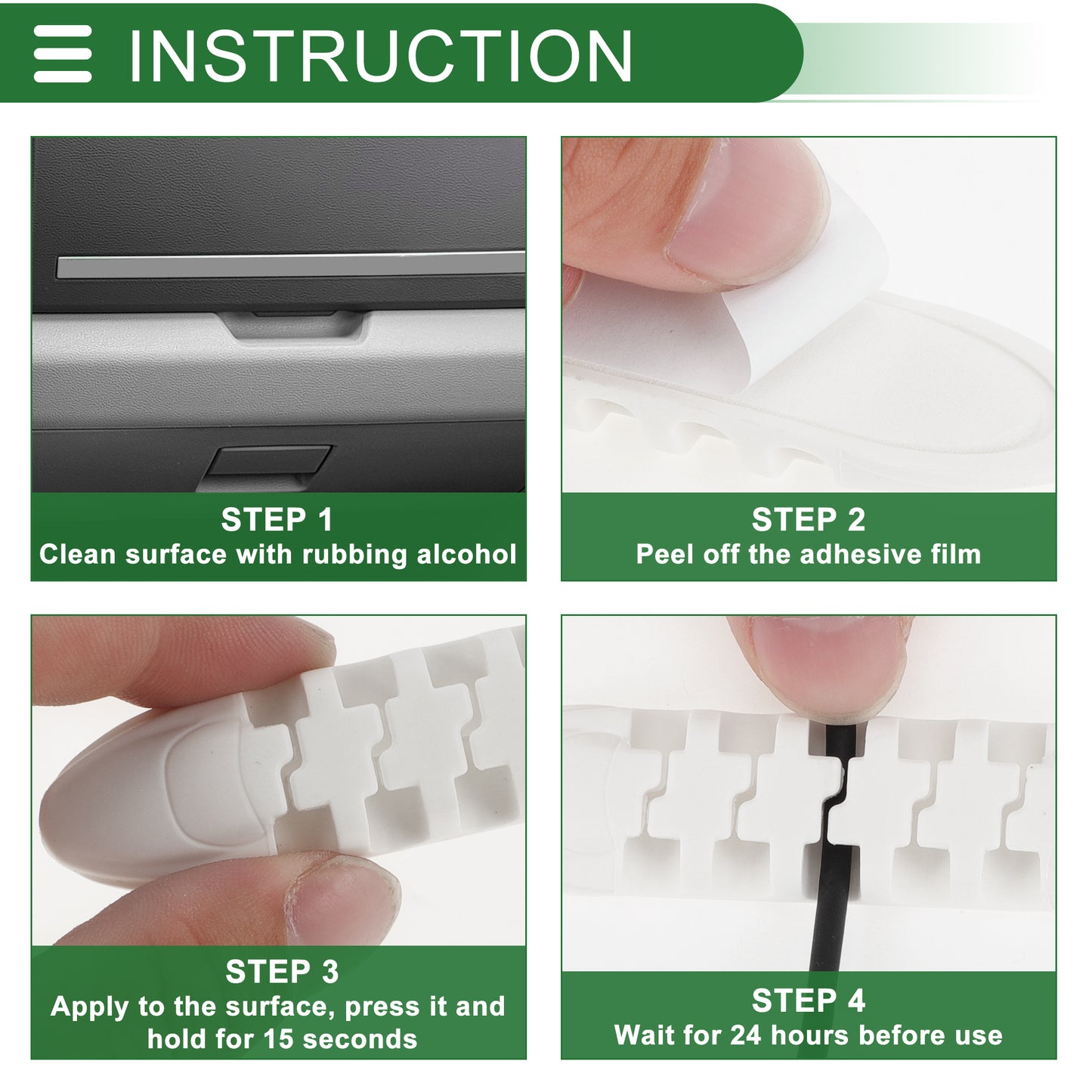 INSTRUCTION

STEP 1
Clean surface with rubbing alcohol

STEP 2
Peel off the adhesive film

STEP 3
Apply to the surface, press it and hold for 15 seconds

STEP 4
Wait for 24 hours before use