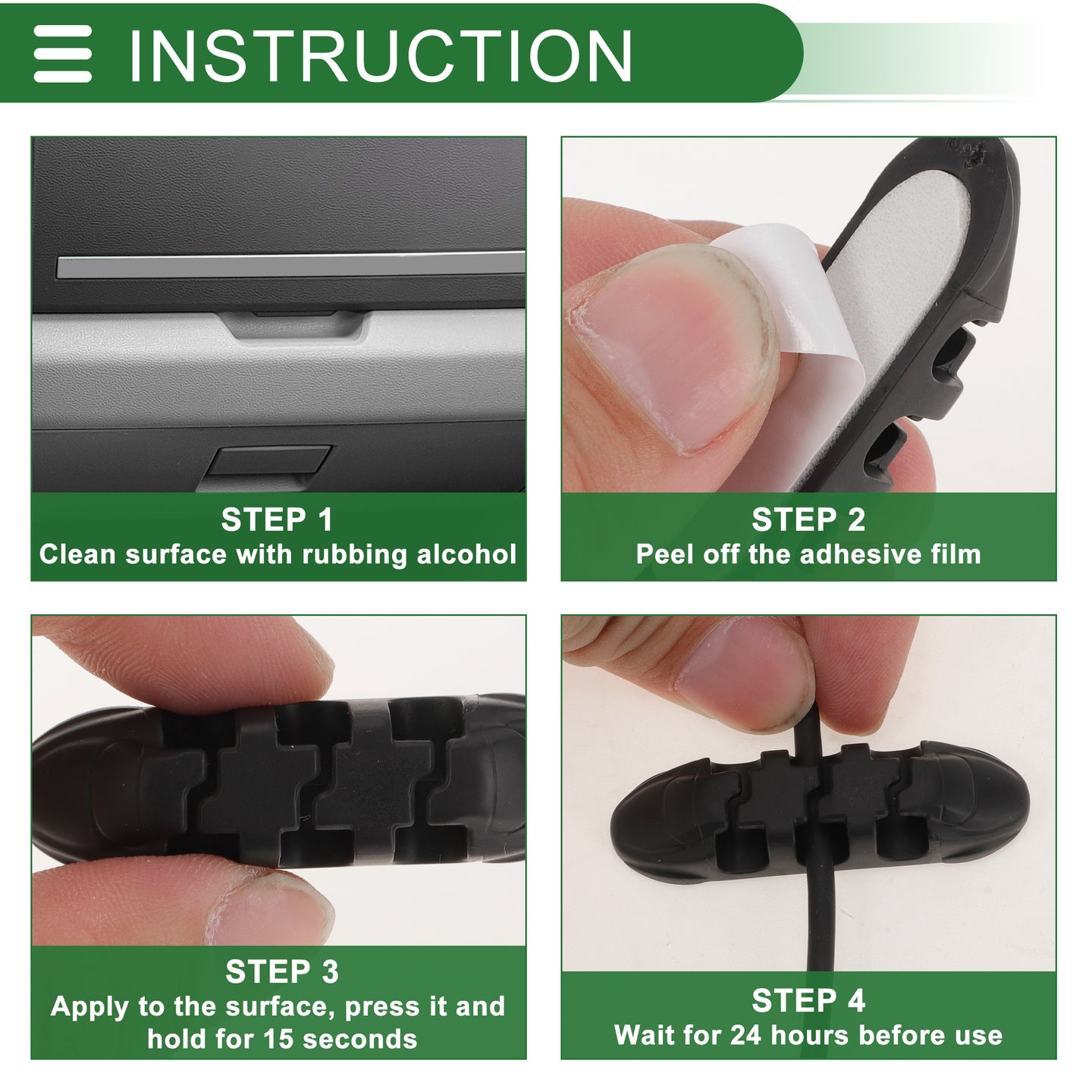 INSTRUCTION

STEP 1
Clean surface with rubbing alcohol

STEP 2
Peel off the adhesive film

STEP 3
Apply to the surface, press it and hold for 15 seconds

STEP 4
Wait for 24 hours before use