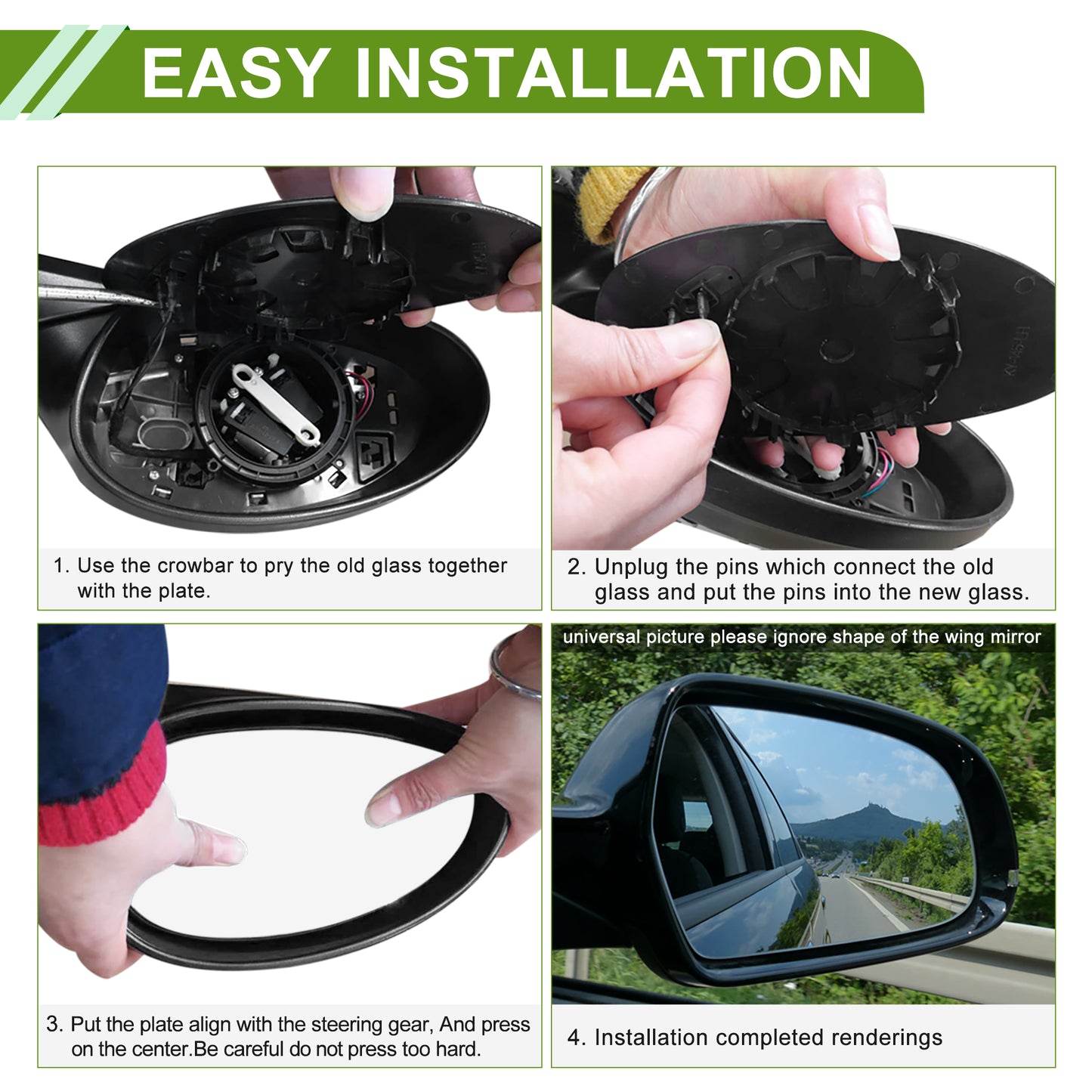 EASY INSTALLATION

1. Use the crowbar to pry the old glass together with the plate.

2. Unplug the pins which connect the old glass and put the pins into the new glass.

3. Put the plate align with the steering gear, And press on the center.Be careful do not press too hard.

universal picture please ignore shape of the wing mirror

4. Installation completed renderings