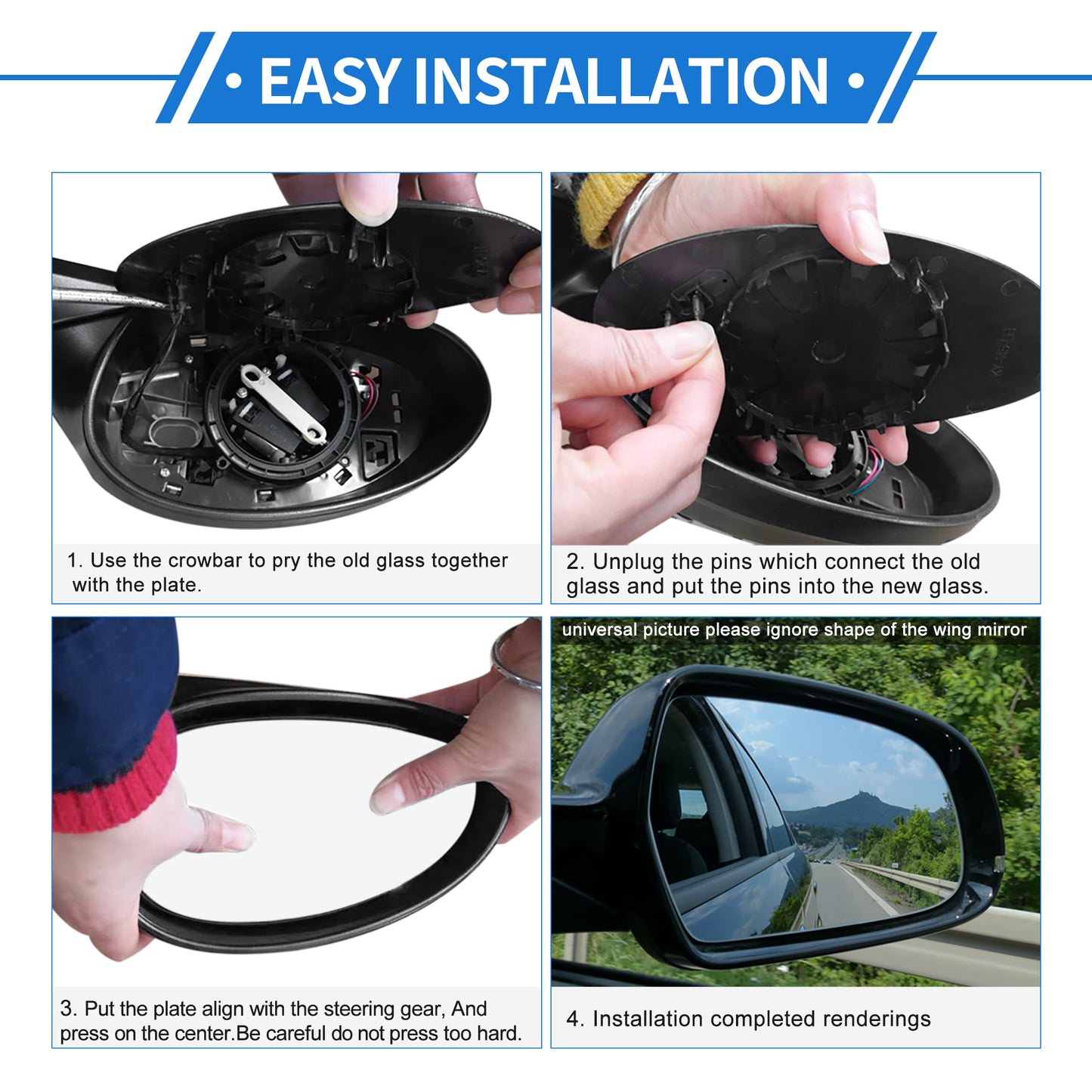 • EASY INSTALLATION •

1. Use the crowbar to pry the old glass together with the plate.

2. Unplug the pins which connect the old glass and put the pins into the new glass.

3. Put the plate align with the steering gear, And press on the center.Be careful do not press too hard.

universal picture please ignore shape of the wing mirror

4. Installation completed renderings