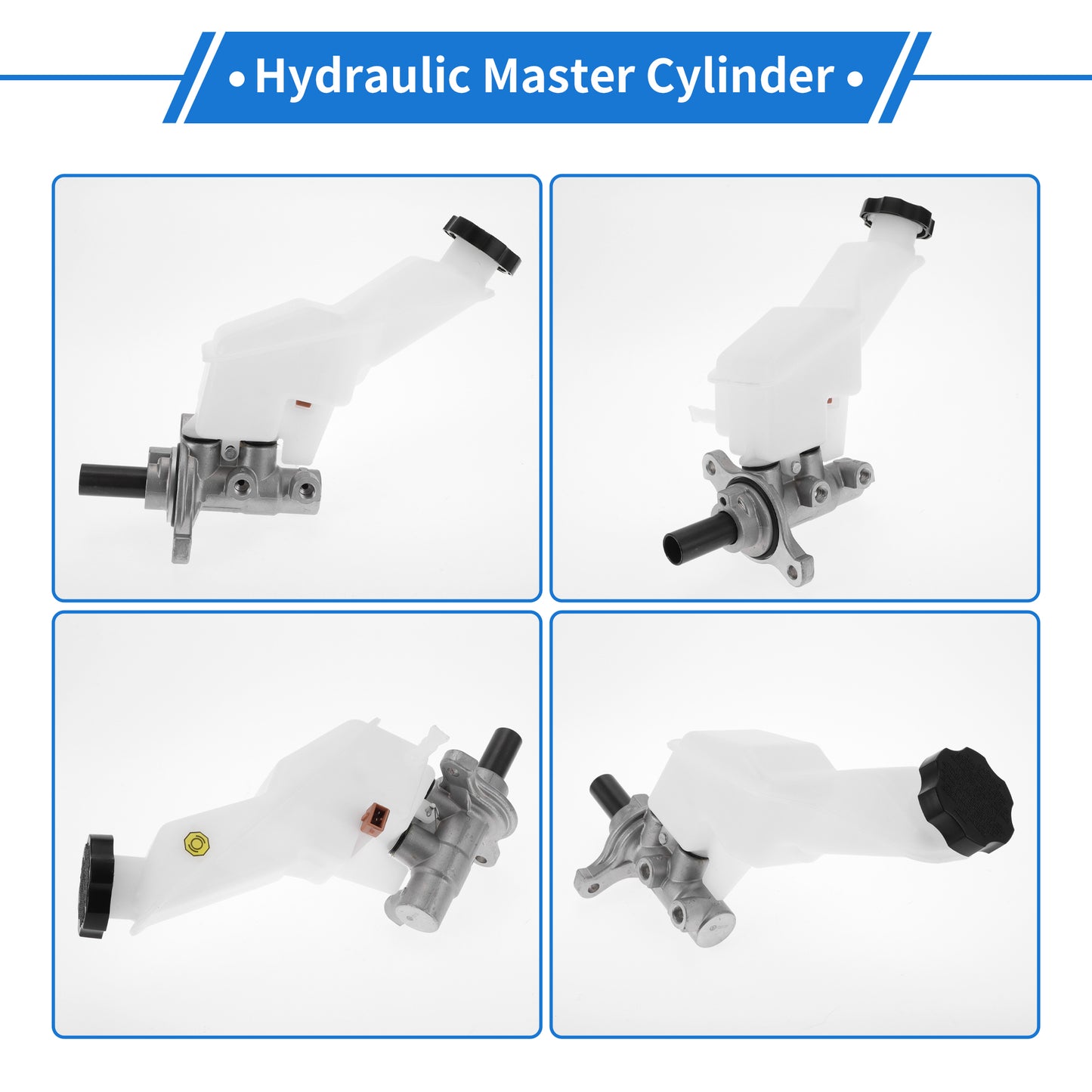 • Hydraulic Master Cylinder •