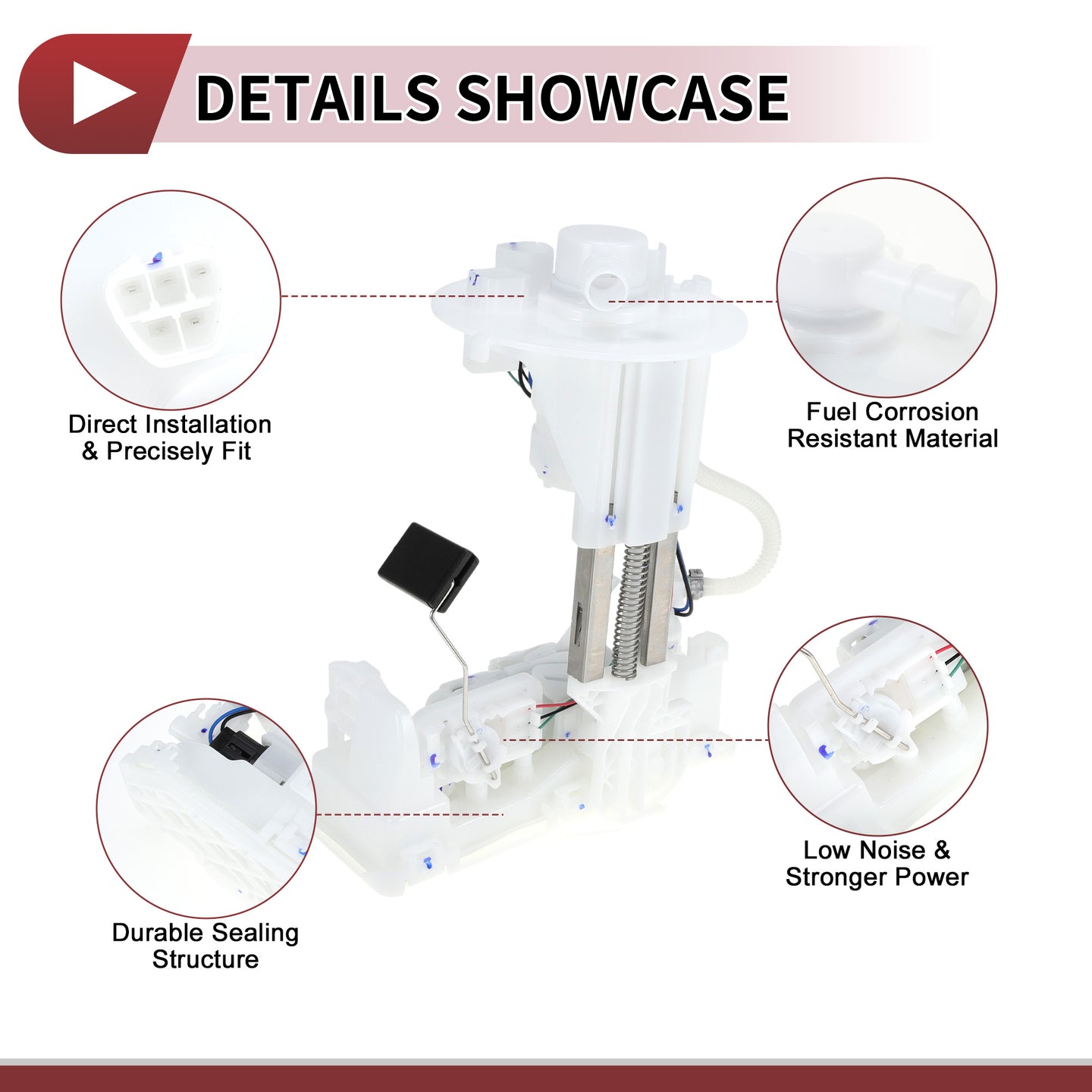 DETAILS SHOWCASE

Direct Installation & Precisely Fit

Fuel Corrosion Resistant Material

Durable Sealing Structure

Low Noise & Stronger Power