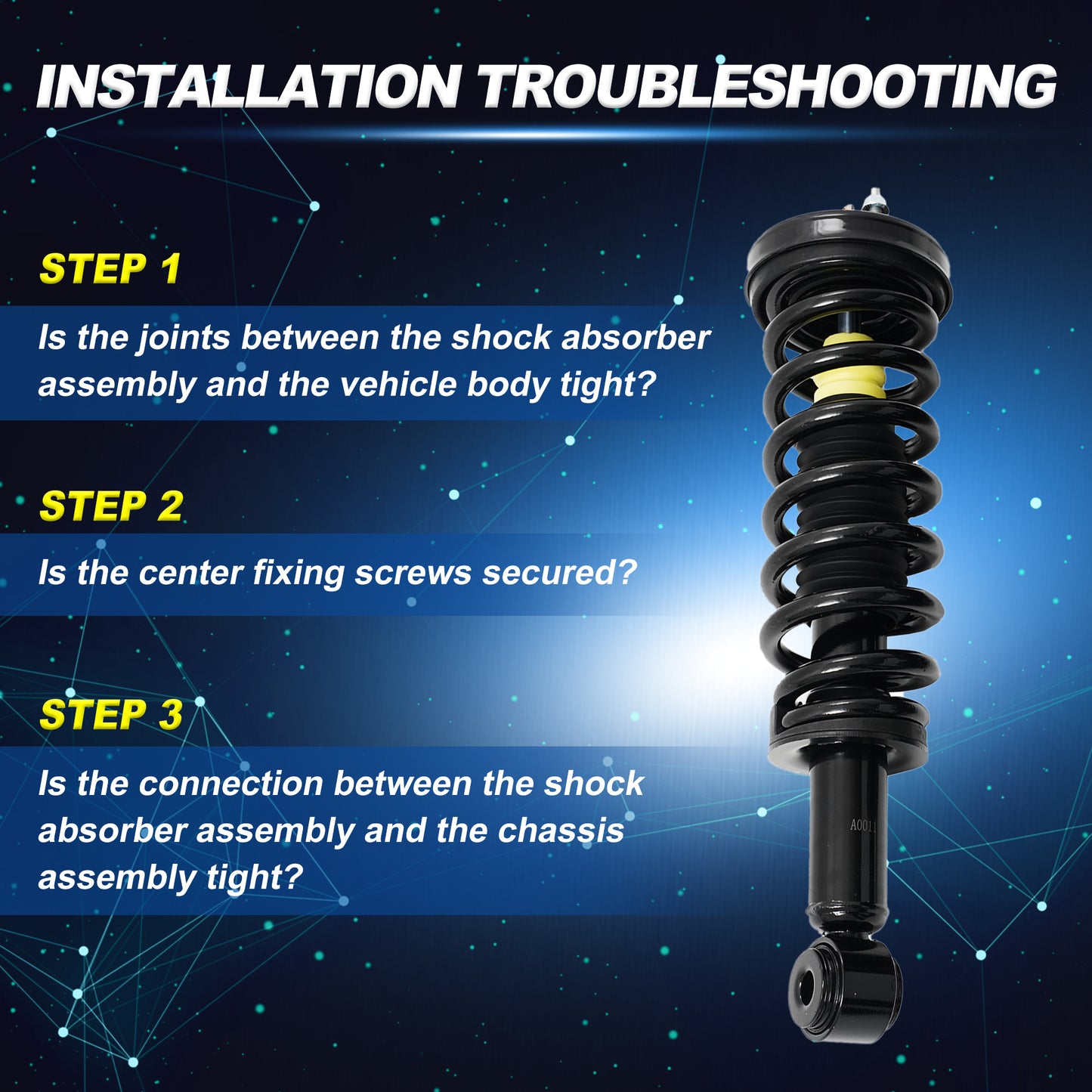 INSTALLATION TROUBLESHOOTING

STEP 1

Is the joints between the shock absorber assembly and the vehicle body tight?

STEP 2

Is the center fixing screws secured?

STEP 3

Is the connection between the shock absorber assembly and the chassis assembly tight?

A0011