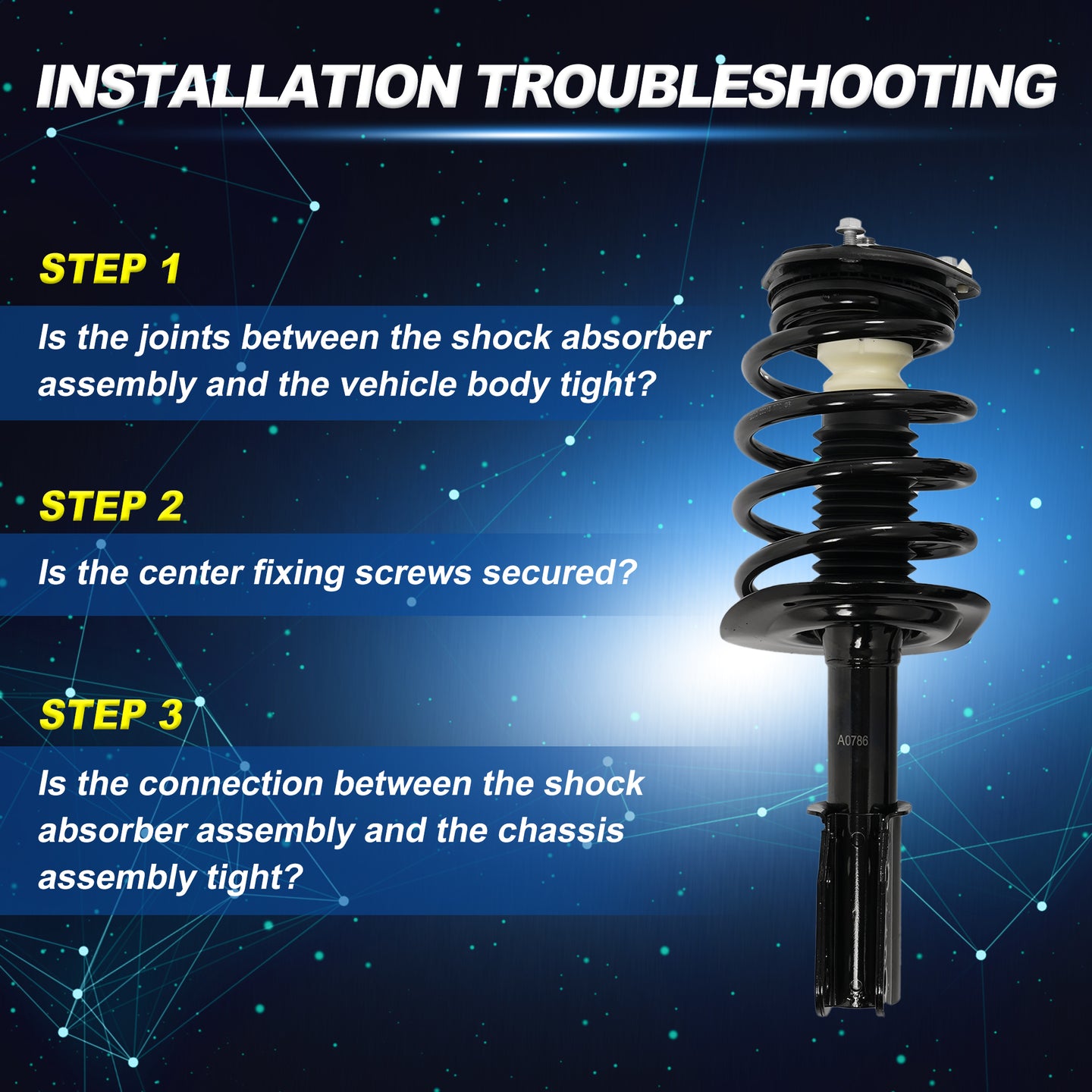 INSTALLATION TROUBLESHOOTING

STEP 1

Is the joints between the shock absorber assembly and the vehicle body tight?

STEP 2

Is the center fixing screws secured?

STEP 3

Is the connection between the shock absorber assembly and the chassis assembly tight?

A0786