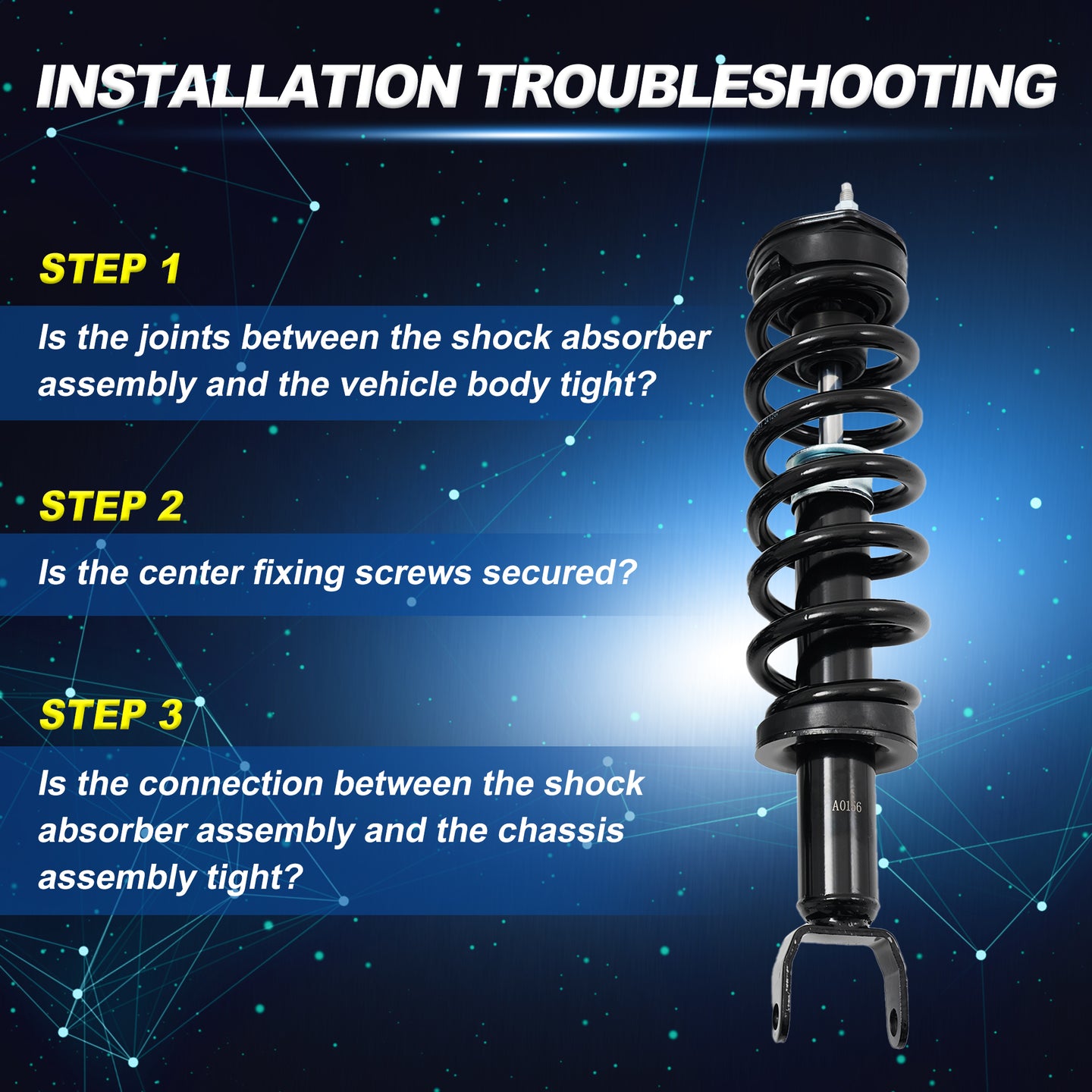 INSTALLATION TROUBLESHOOTING

STEP 1

Is the joints between the shock absorber assembly and the vehicle body tight?

STEP 2

Is the center fixing screws secured?

STEP 3

Is the connection between the shock absorber assembly and the chassis assembly tight?

A0156