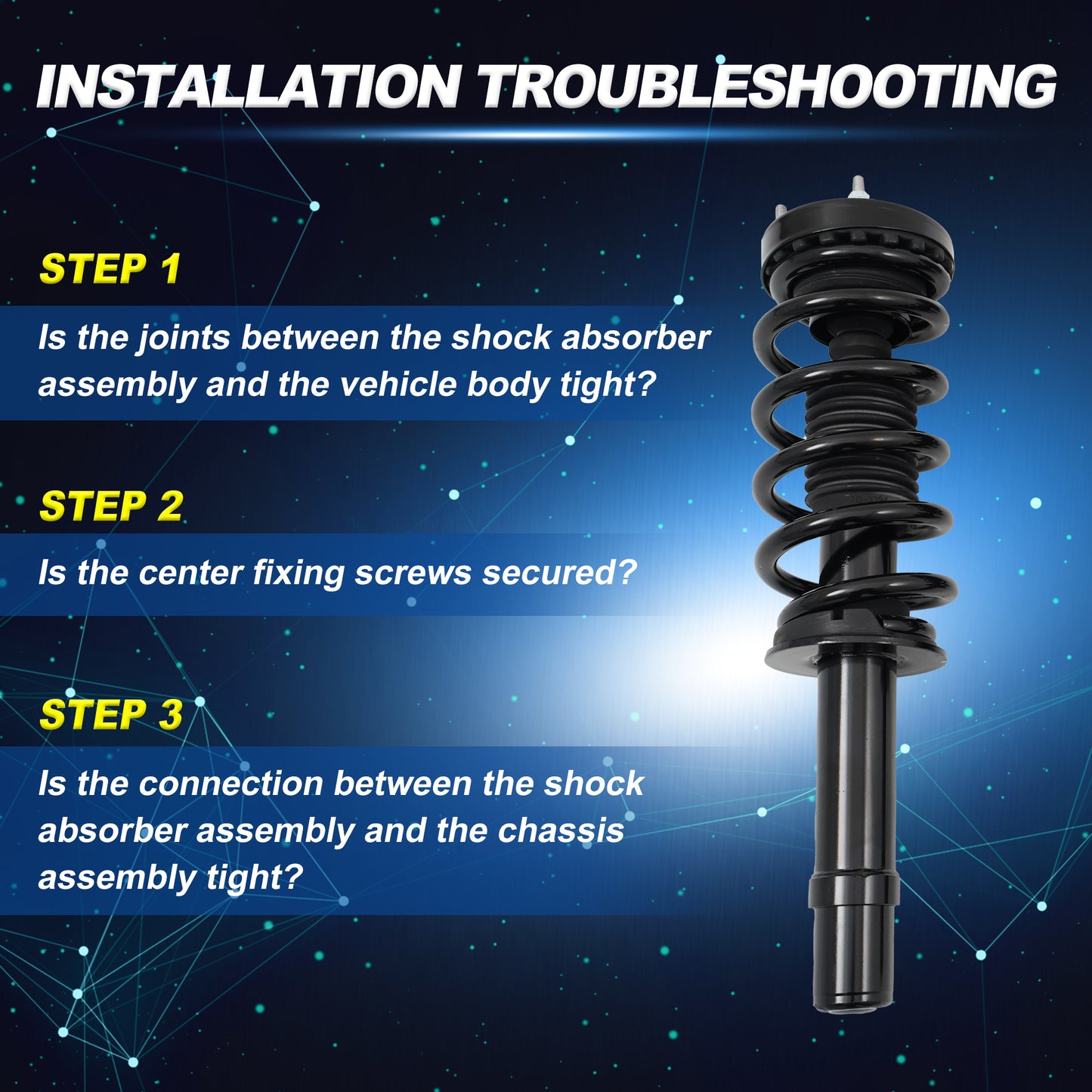 INSTALLATION TROUBLESHOOTING

STEP 1

Is the joints between the shock absorber assembly and the vehicle body tight?

STEP 2

Is the center fixing screws secured?

STEP 3

Is the connection between the shock absorber assembly and the chassis assembly tight?