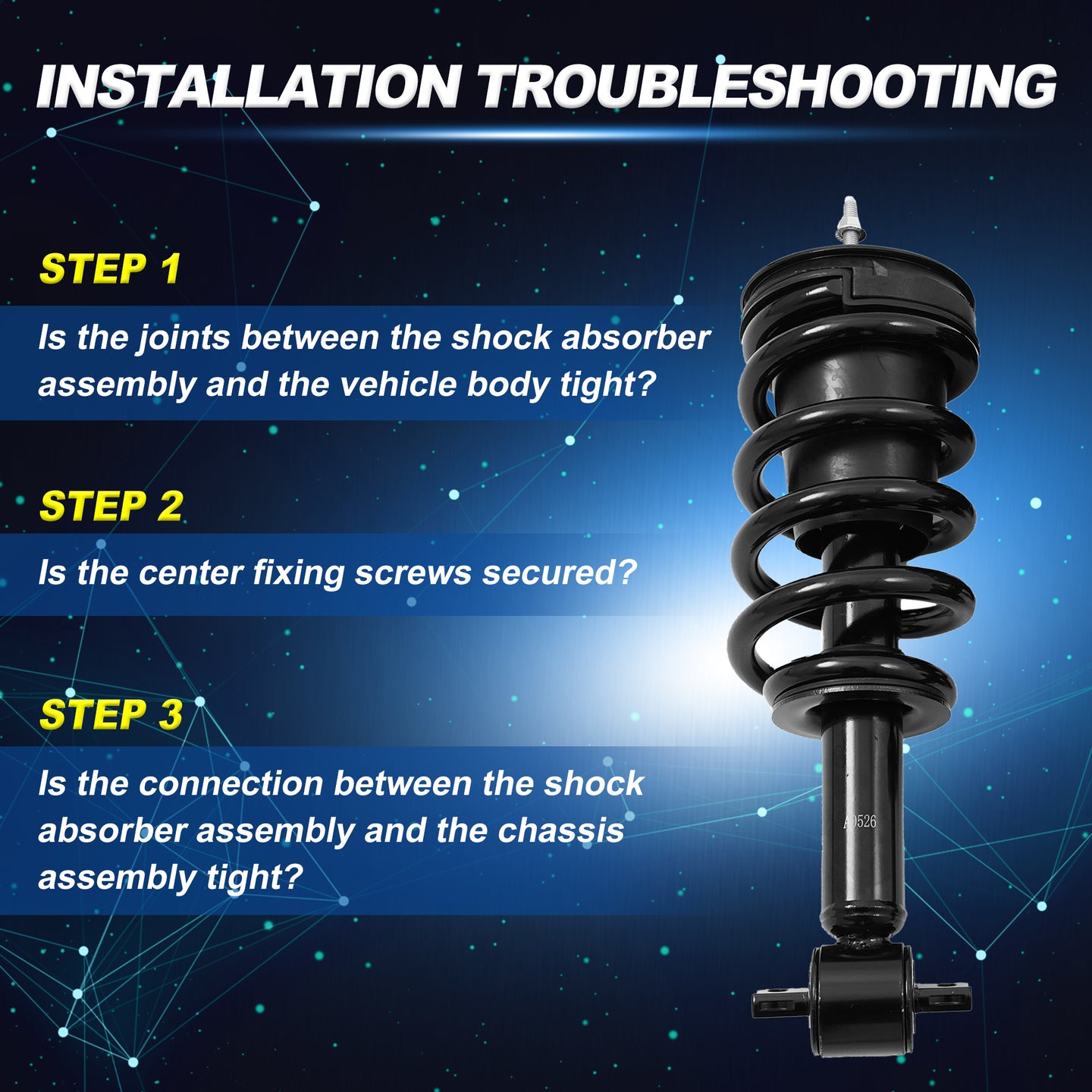 INSTALLATION TROUBLESHOOTING

STEP 1

Is the joints between the shock absorber assembly and the vehicle body tight?

STEP 2

Is the center fixing screws secured?

STEP 3

Is the connection between the shock absorber assembly and the chassis assembly tight?

A0526