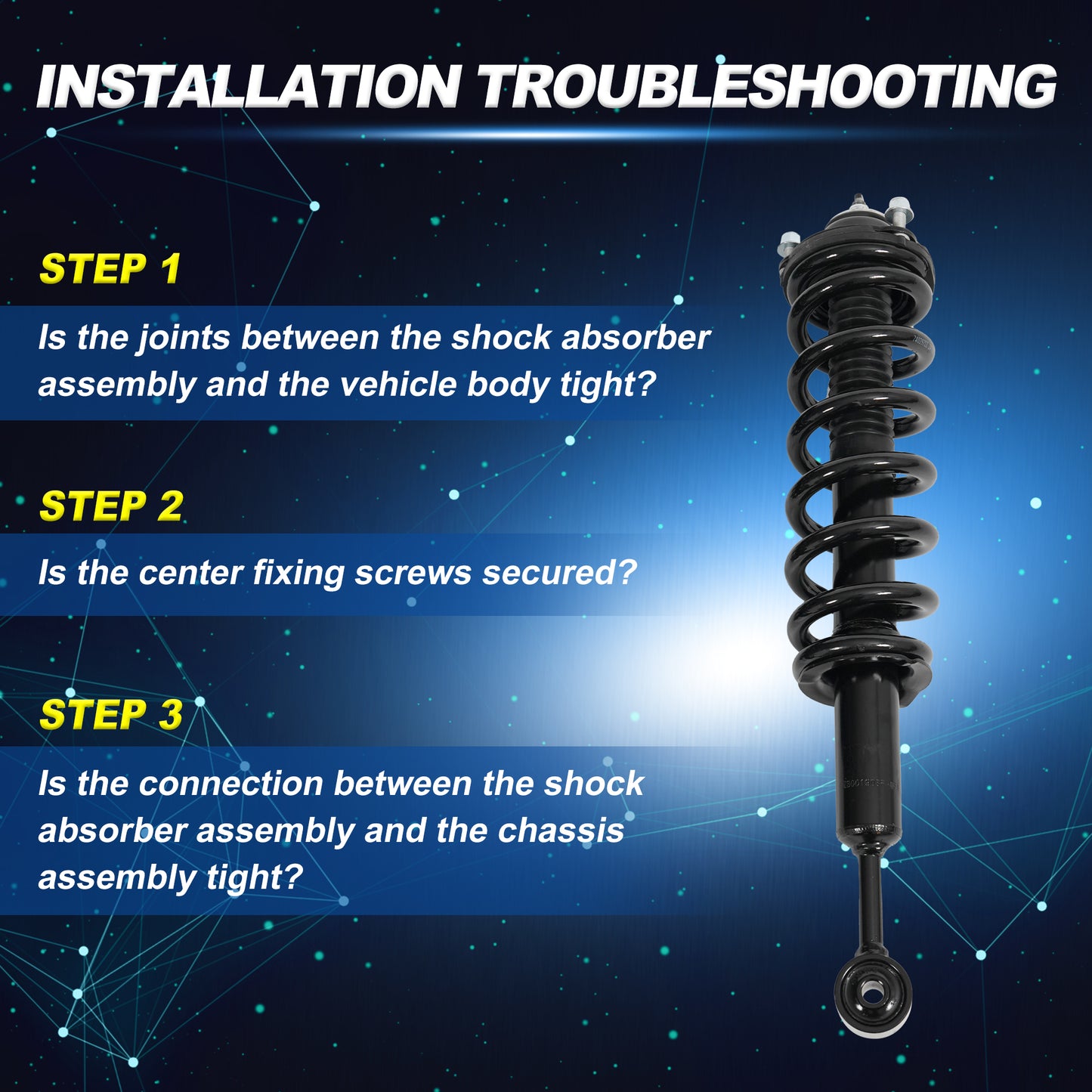 INSTALLATION TROUBLESHOOTING

STEP 1

Is the joints between the shock absorber assembly and the vehicle body tight?

STEP 2

Is the center fixing screws secured?

STEP 3

Is the connection between the shock absorber assembly and the chassis assembly tight?