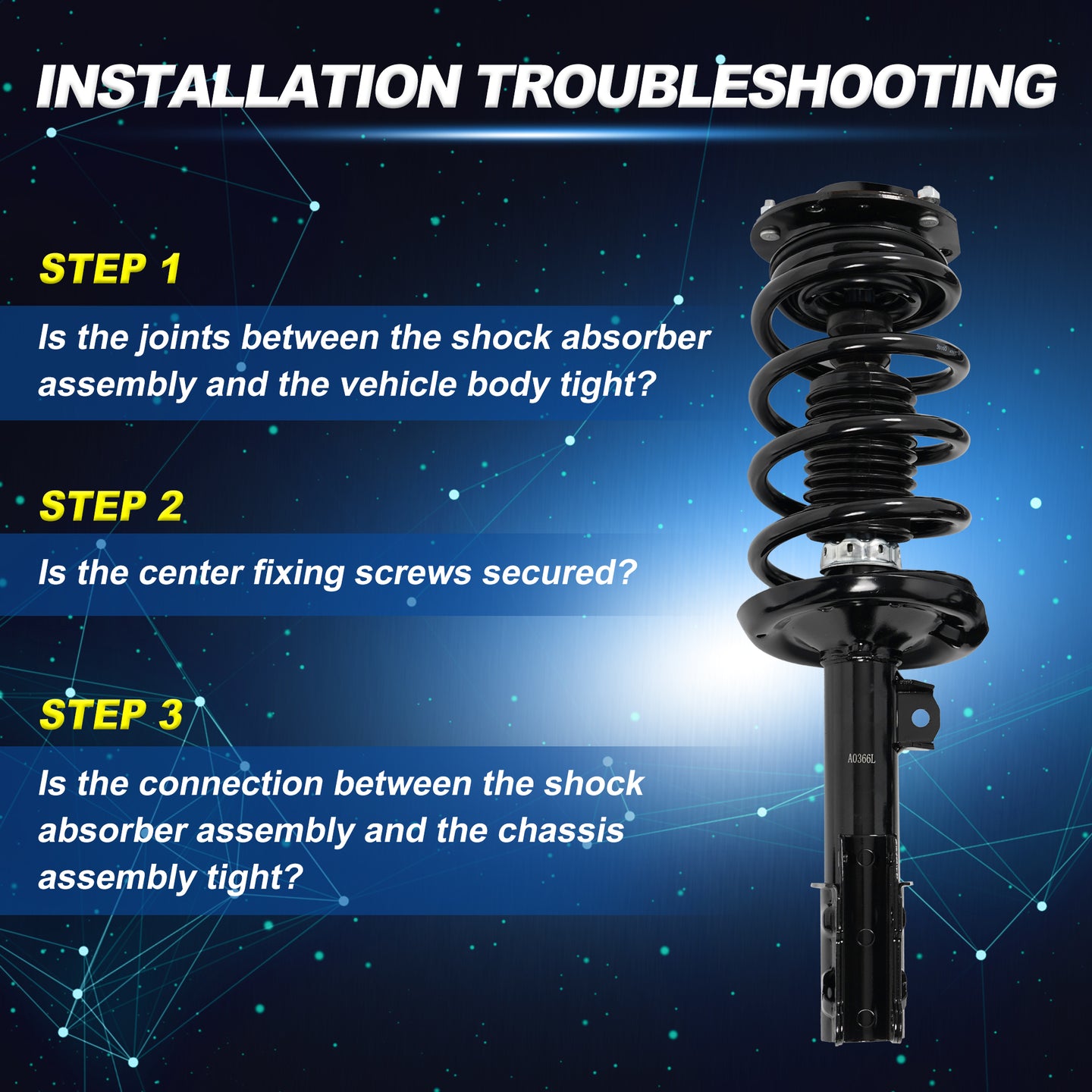 INSTALLATION TROUBLESHOOTING

STEP 1

Is the joints between the shock absorber assembly and the vehicle body tight?

STEP 2

Is the center fixing screws secured?

STEP 3

Is the connection between the shock absorber assembly and the chassis assembly tight?

A0366L