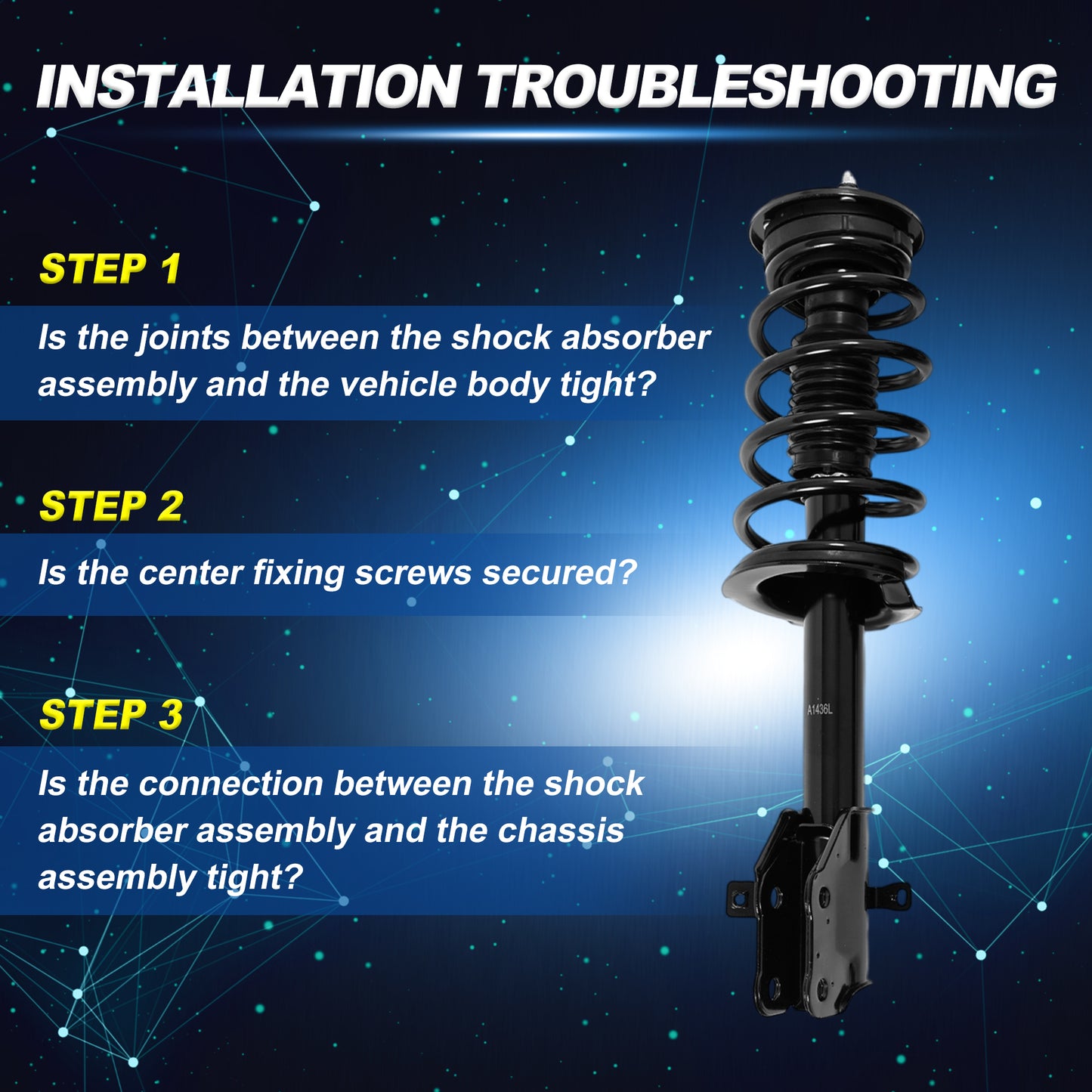 INSTALLATION TROUBLESHOOTING

STEP 1

Is the joints between the shock absorber assembly and the vehicle body tight?

STEP 2

Is the center fixing screws secured?

STEP 3

Is the connection between the shock absorber assembly and the chassis assembly tight?

A1436L