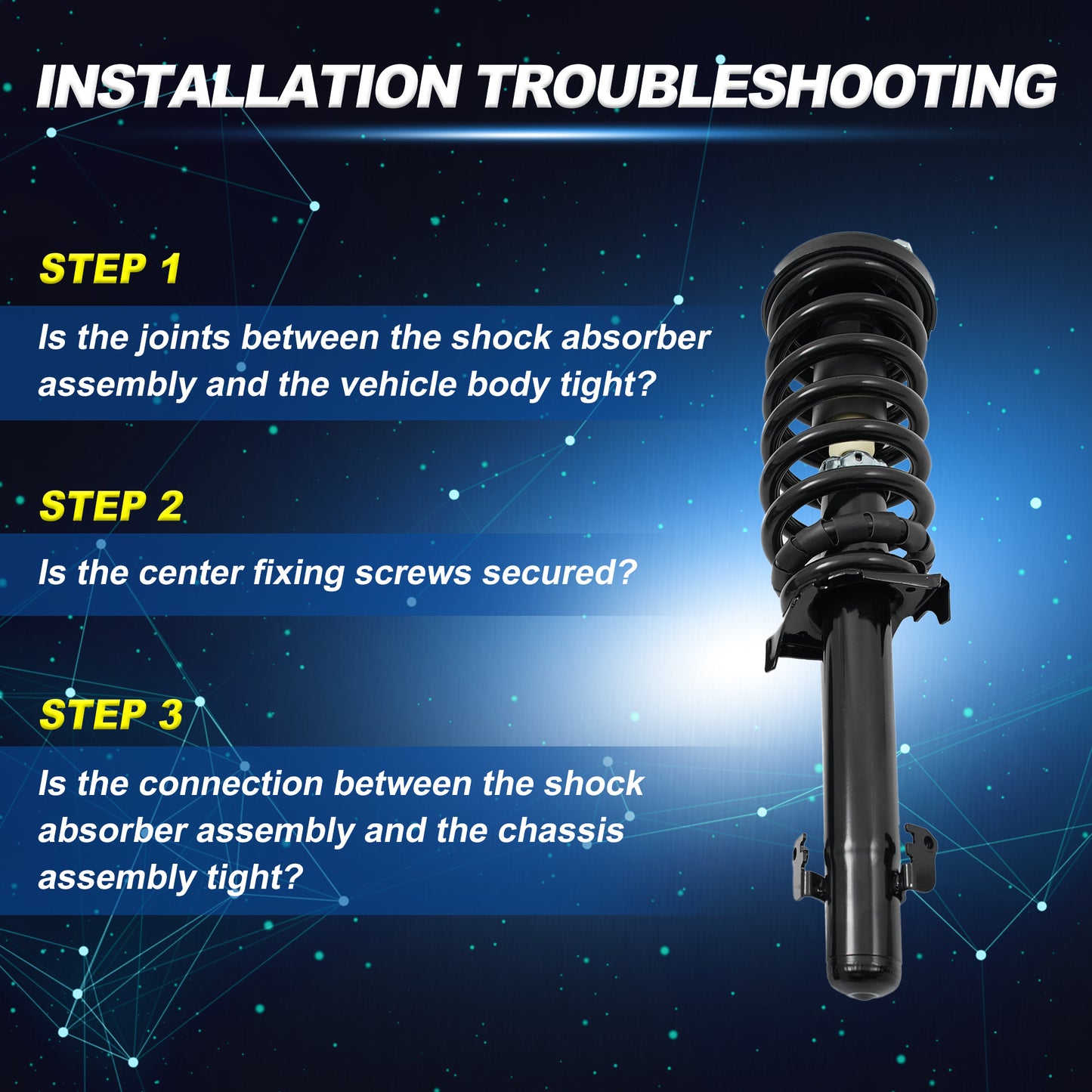 INSTALLATION TROUBLESHOOTING

STEP 1

Is the joints between the shock absorber assembly and the vehicle body tight?

STEP 2

Is the center fixing screws secured?

STEP 3

Is the connection between the shock absorber assembly and the chassis assembly tight?