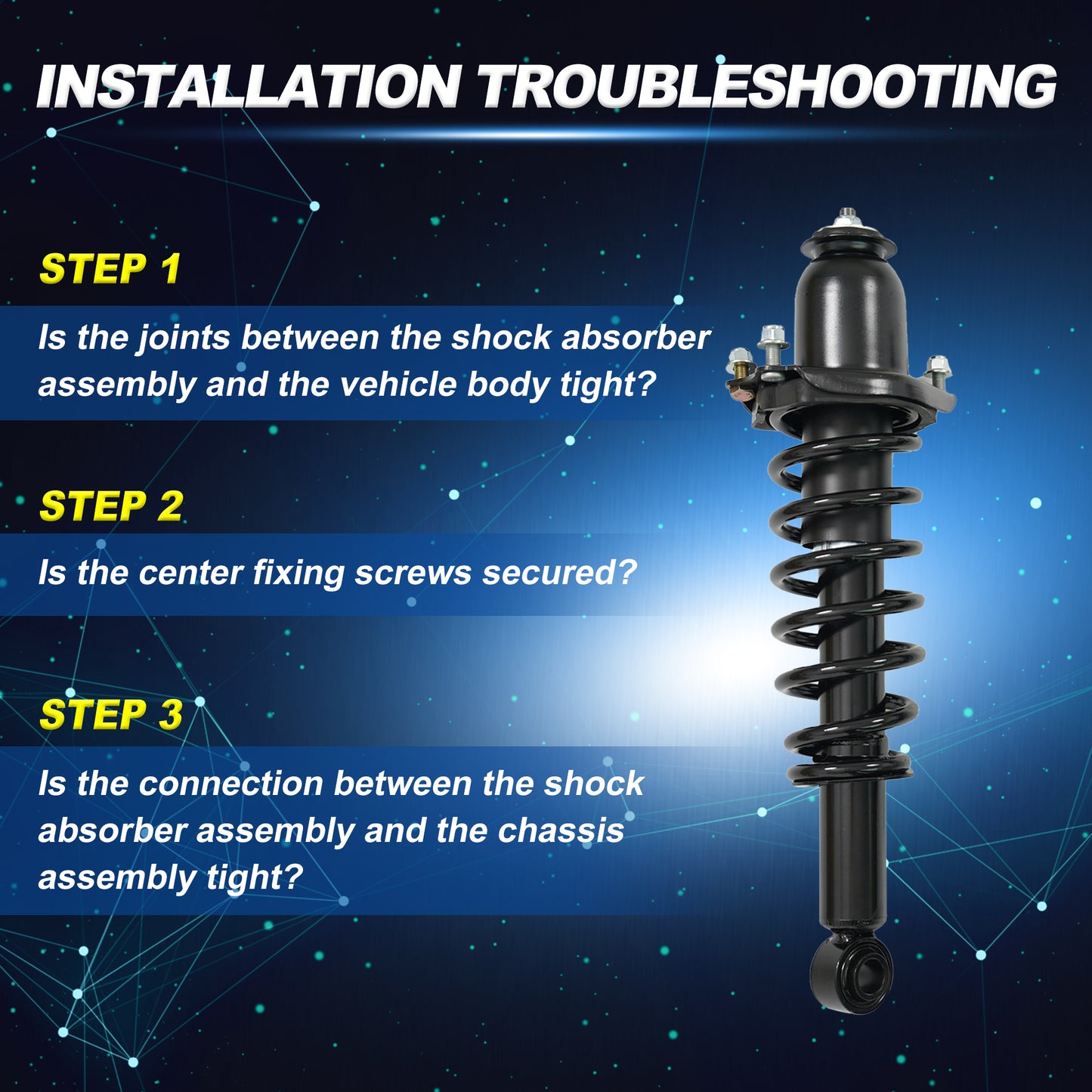 INSTALLATION TROUBLESHOOTING

STEP 1

Is the joints between the shock absorber assembly and the vehicle body tight?

STEP 2

Is the center fixing screws secured?

STEP 3

Is the connection between the shock absorber assembly and the chassis assembly tight?