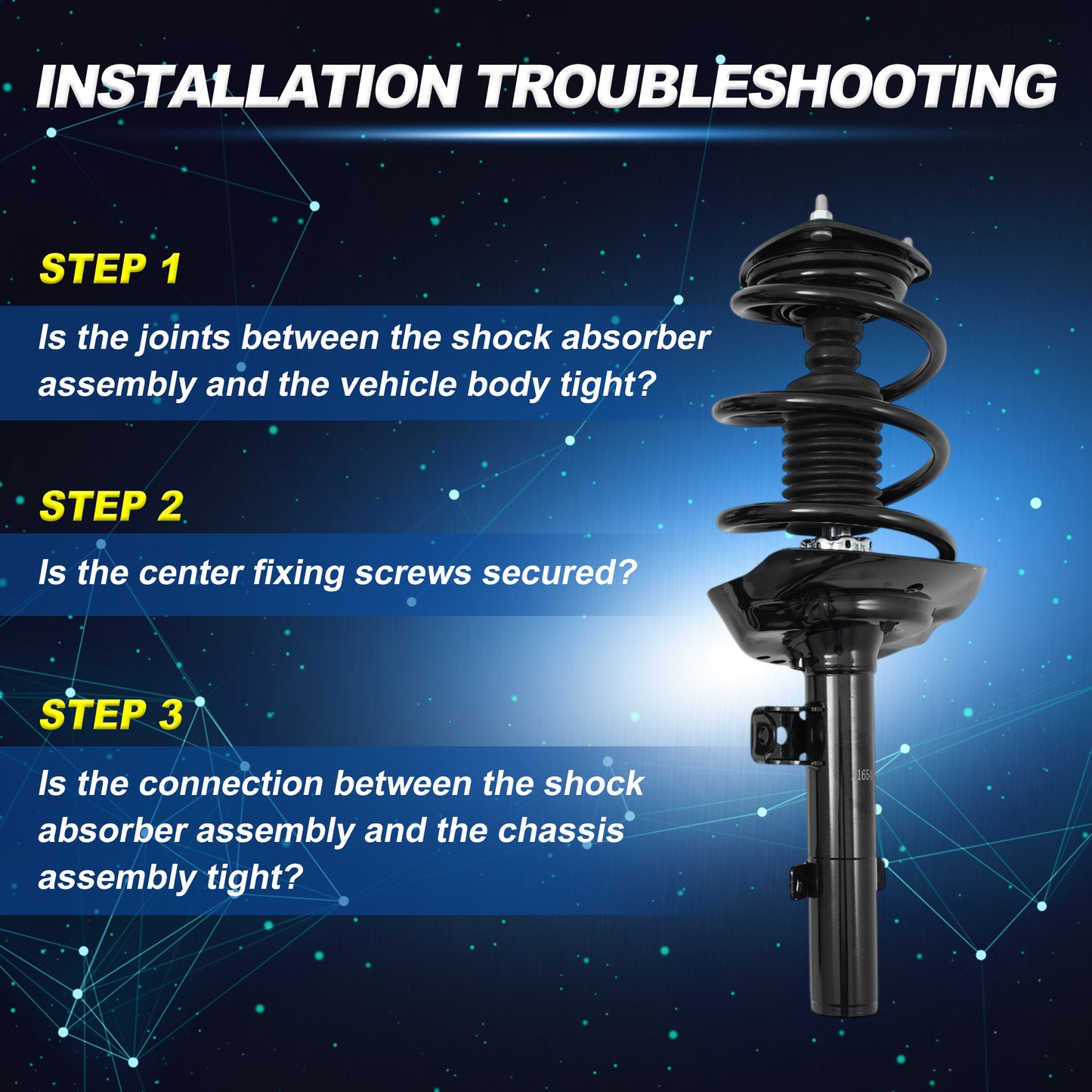 INSTALLATION TROUBLESHOOTING

STEP 1

Is the joints between the shock absorber assembly and the vehicle body tight?

STEP 2

Is the center fixing screws secured?

STEP 3

Is the connection between the shock absorber assembly and the chassis assembly tight?

1654