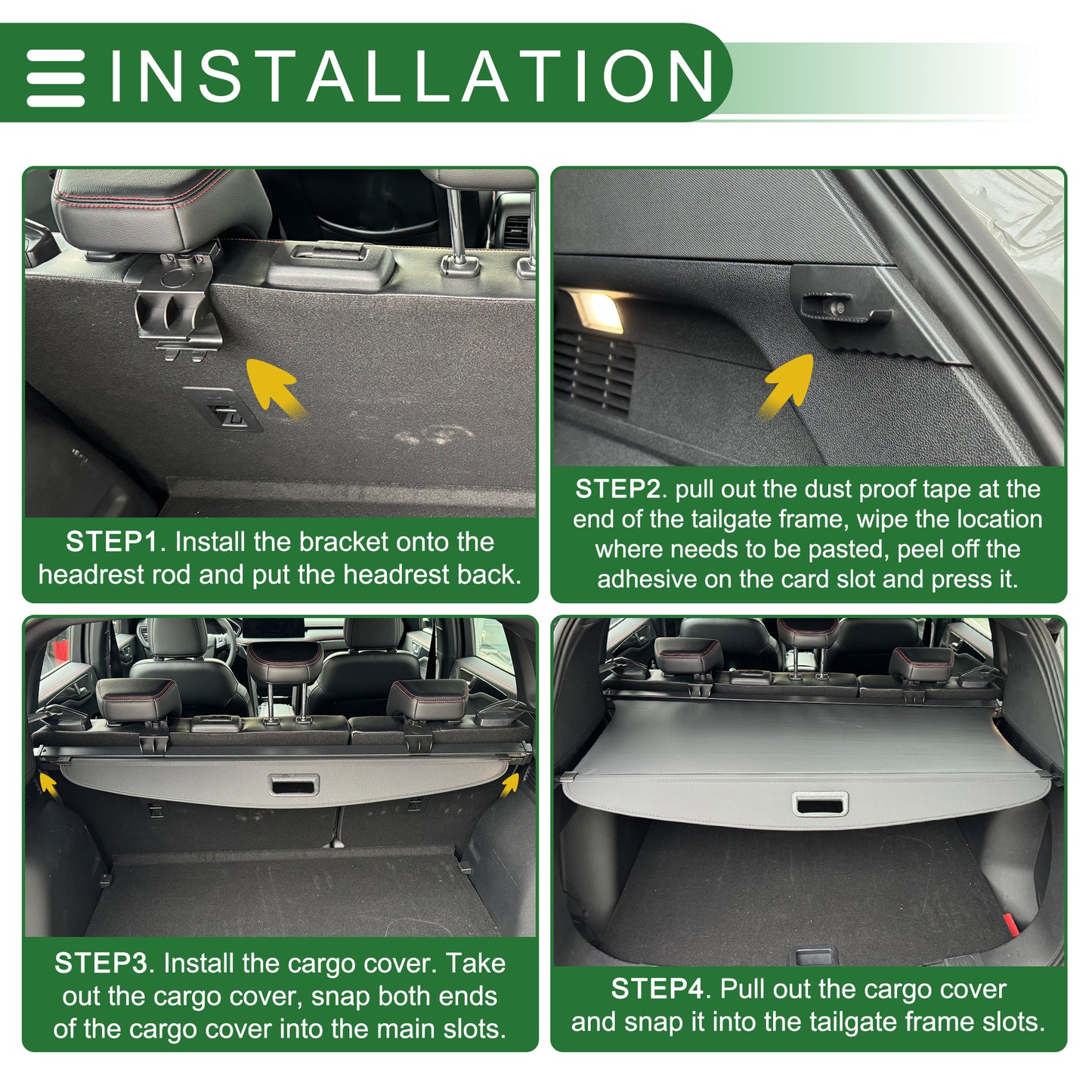 INSTALLATION

STEP1. Install the bracket onto the headrest rod and put the headrest back.

STEP2. pull out the dust proof tape at the end of the tailgate frame, wipe the location where needs to be pasted, peel off the adhesive on the card slot and press it.

STEP3. Install the cargo cover. Take out the cargo cover, snap both ends of the cargo cover into the main slots.

STEP4. Pull out the cargo cover and snap it into the tailgate frame slots.