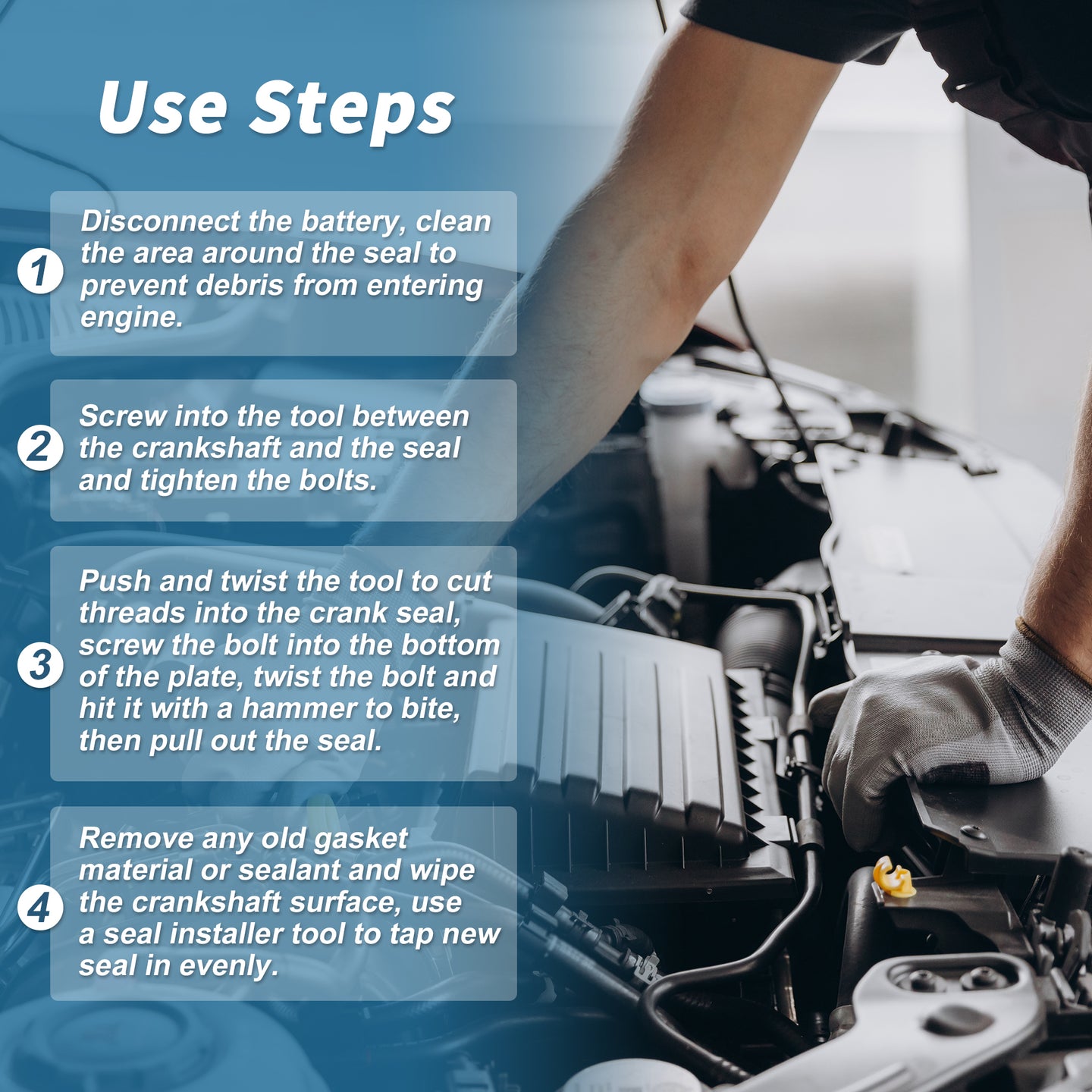 Use Steps

1 Disconnect the battery, clean the area around the seal to prevent debris from entering engine.

2 Screw into the tool between the crankshaft and the seal and tighten the bolts.

3 Push and twist the tool to cut threads into the crank seal, screw the bolt into the bottom of the plate, twist the bolt and hit it with a hammer to bite, then pull out the seal.

4 Remove any old gasket material or sealant and wipe the crankshaft surface, use a seal installer tool to tap new seal in evenly.