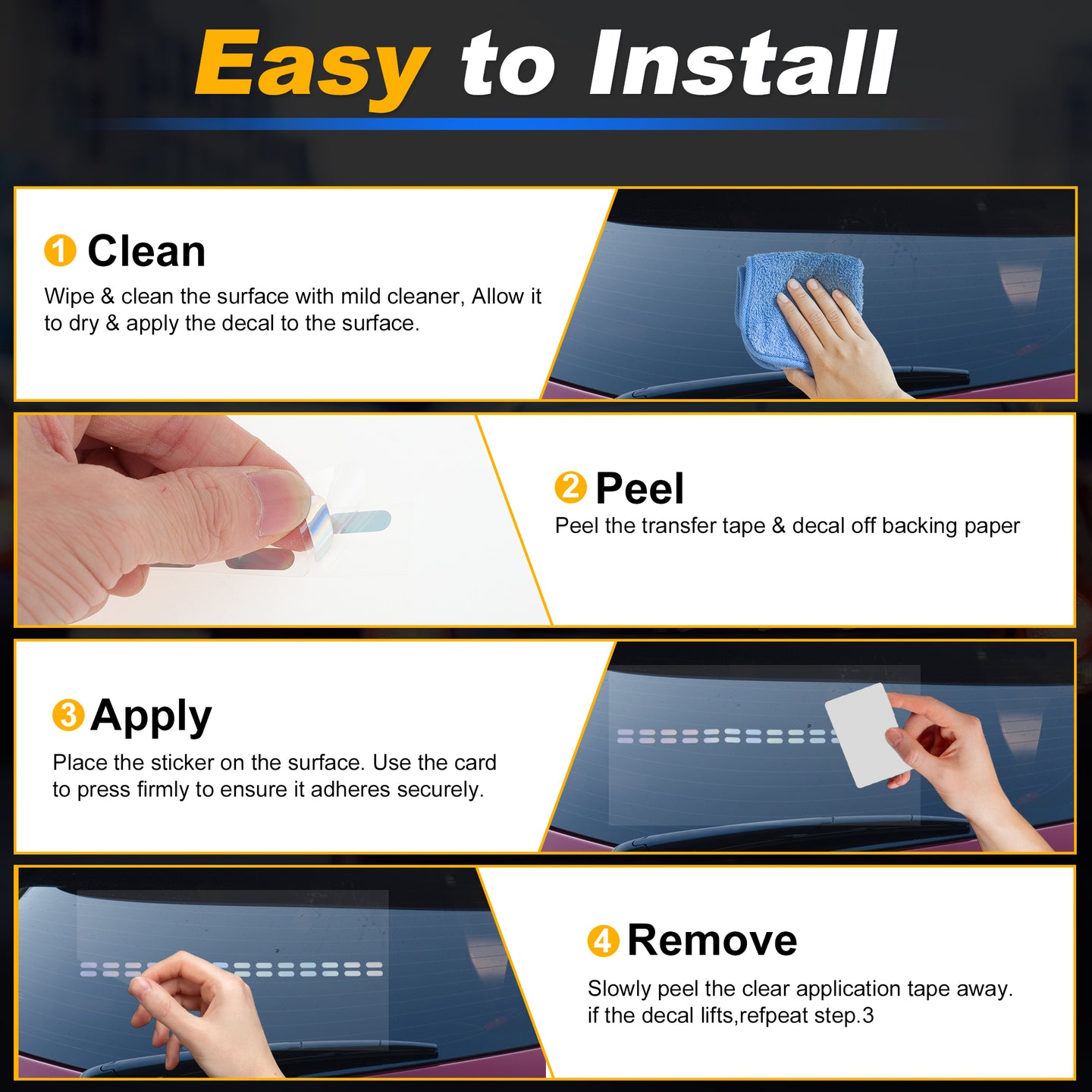 Easy to Install

1 Clean
Wipe & clean the surface with mild cleaner, Allow it to dry & apply the decal to the surface.

2 Peel
Peel the transfer tape & decal off backing paper

3 Apply
Place the sticker on the surface. Use the card to press firmly to ensure it adheres securely.

4 Remove
Slowly peel the clear application tape away. if the decal lifts,refpeat step.3