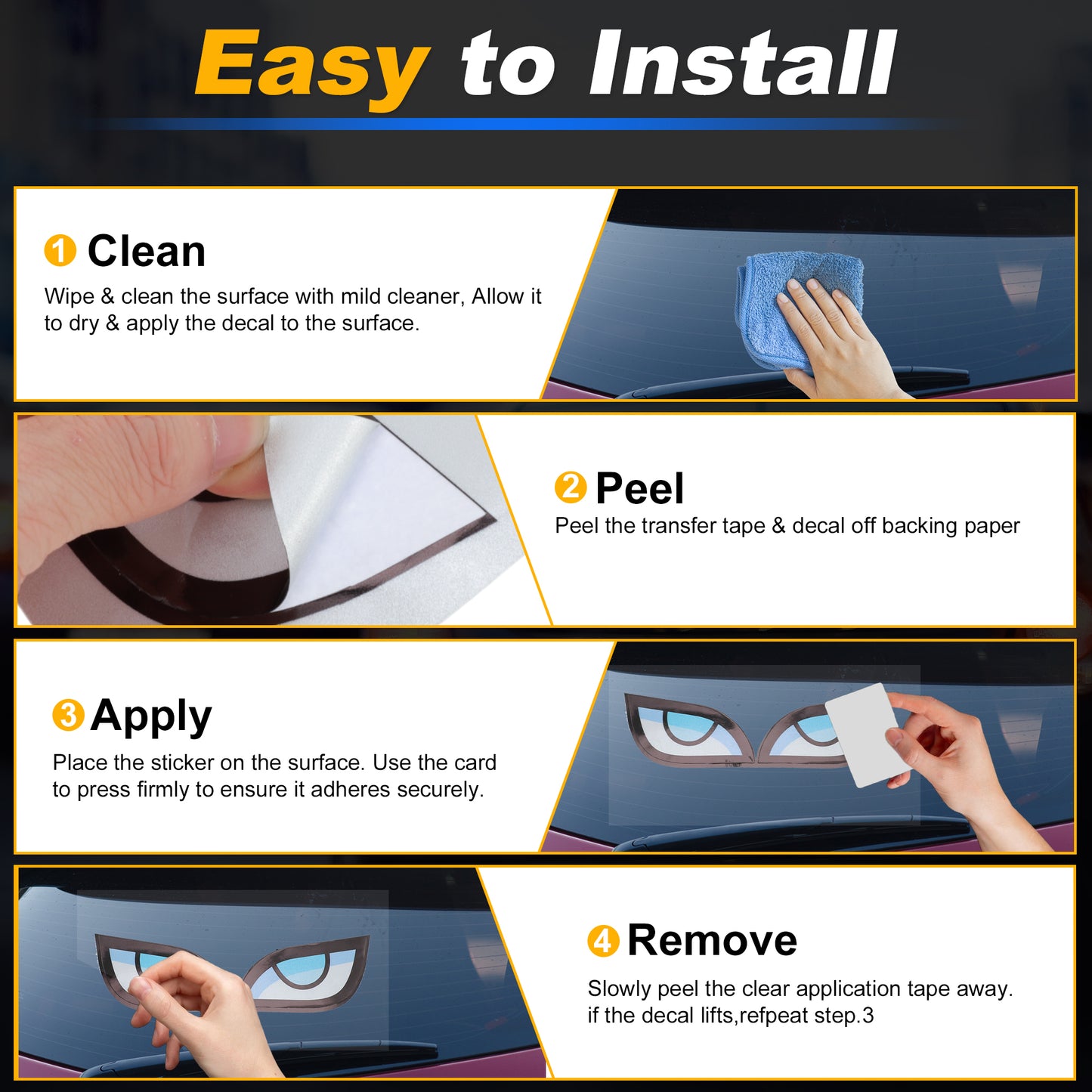 Easy to Install

1 Clean

Wipe & clean the surface with mild cleaner, Allow it to dry & apply the decal to the surface.

2 Peel

Peel the transfer tape & decal off backing paper

3 Apply

Place the sticker on the surface. Use the card to press firmly to ensure it adheres securely.

4 Remove

Slowly peel the clear application tape away. if the decal lifts,refpeat step.3