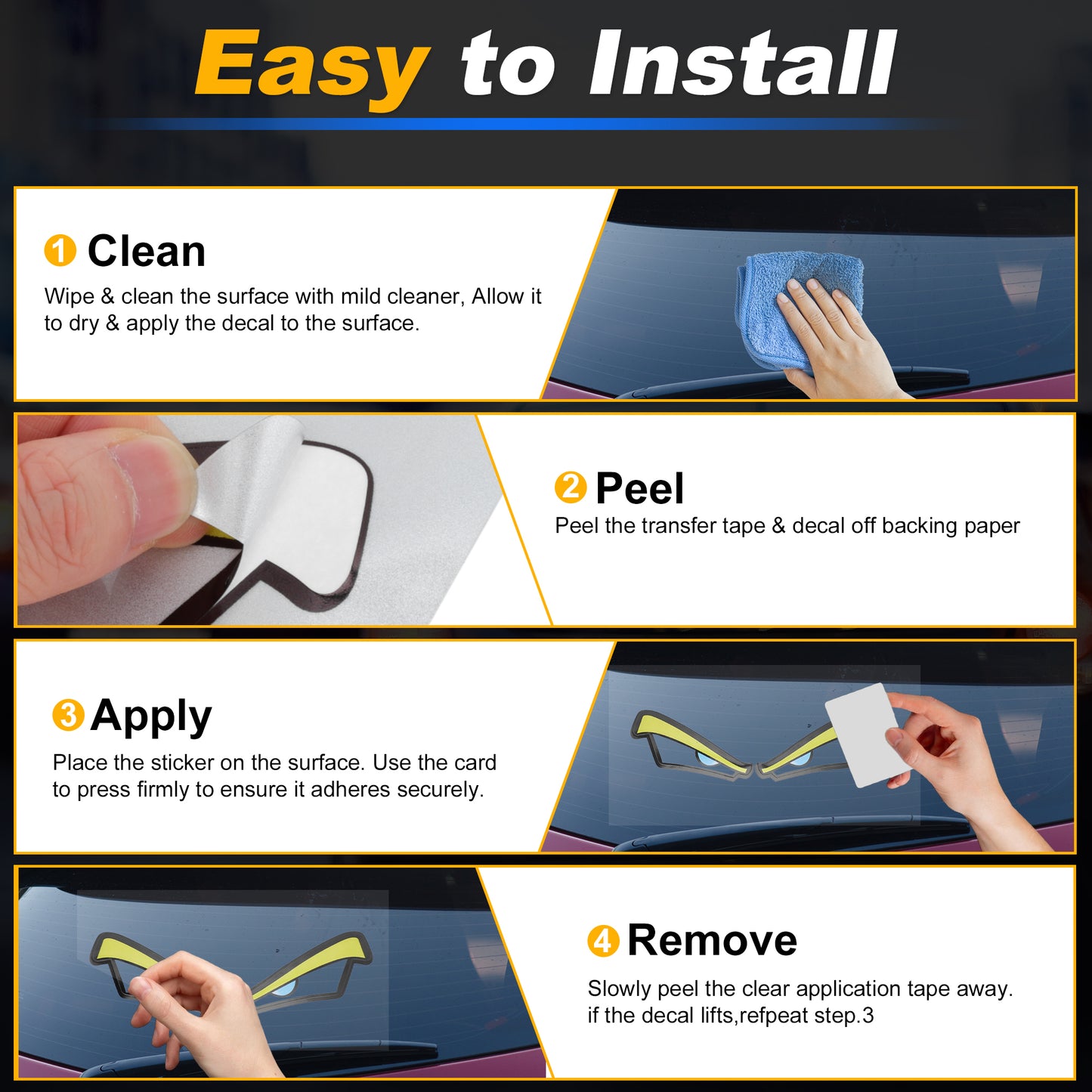 Easy to Install

1 Clean
Wipe & clean the surface with mild cleaner, Allow it to dry & apply the decal to the surface.

2 Peel
Peel the transfer tape & decal off backing paper

3 Apply
Place the sticker on the surface. Use the card to press firmly to ensure it adheres securely.

4 Remove
Slowly peel the clear application tape away. if the decal lifts,refpeat step.3