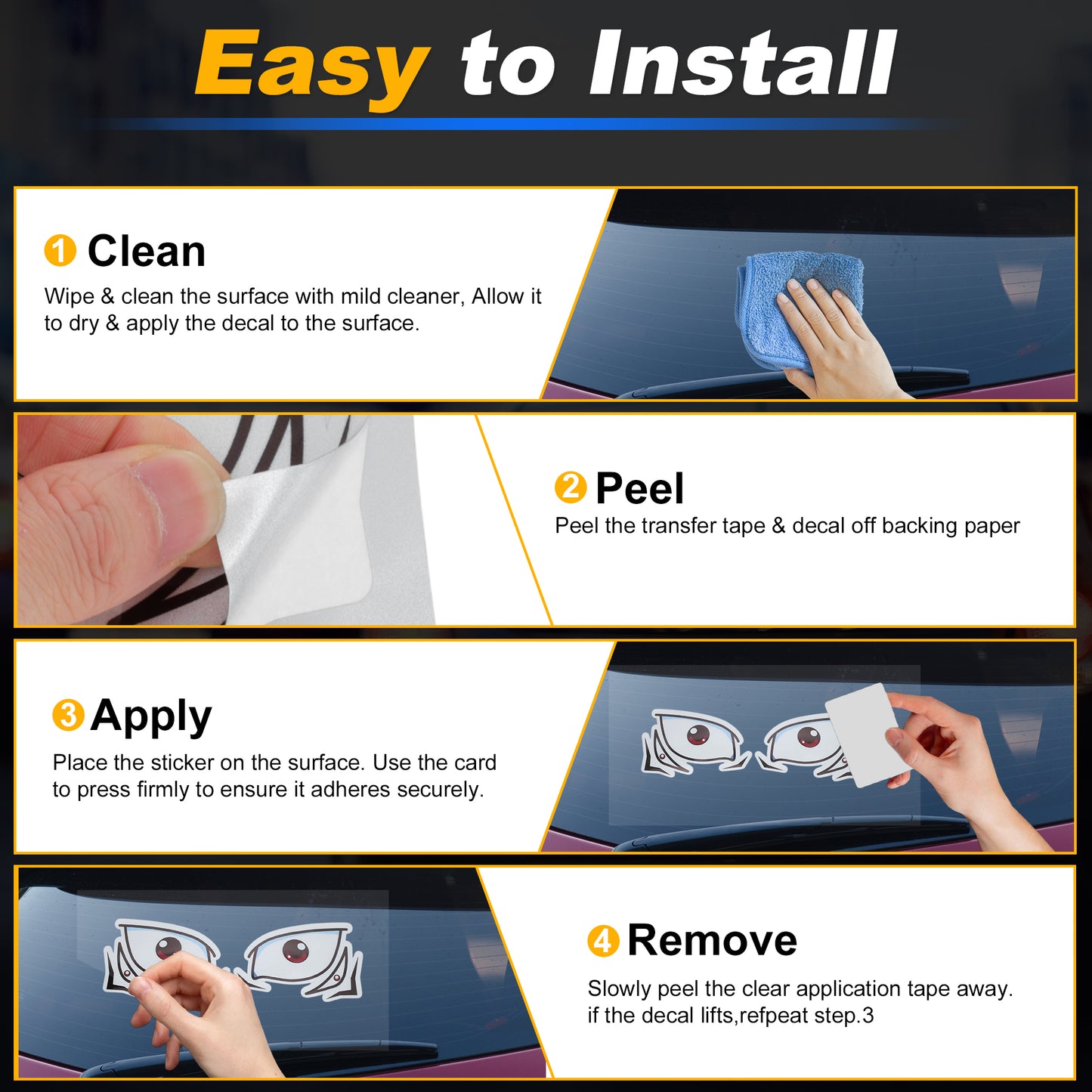 Easy to Install

1 Clean
Wipe & clean the surface with mild cleaner, Allow it to dry & apply the decal to the surface.

2 Peel
Peel the transfer tape & decal off backing paper

3 Apply
Place the sticker on the surface. Use the card to press firmly to ensure it adheres securely.

4 Remove
Slowly peel the clear application tape away. if the decal lifts,refpeat step.3