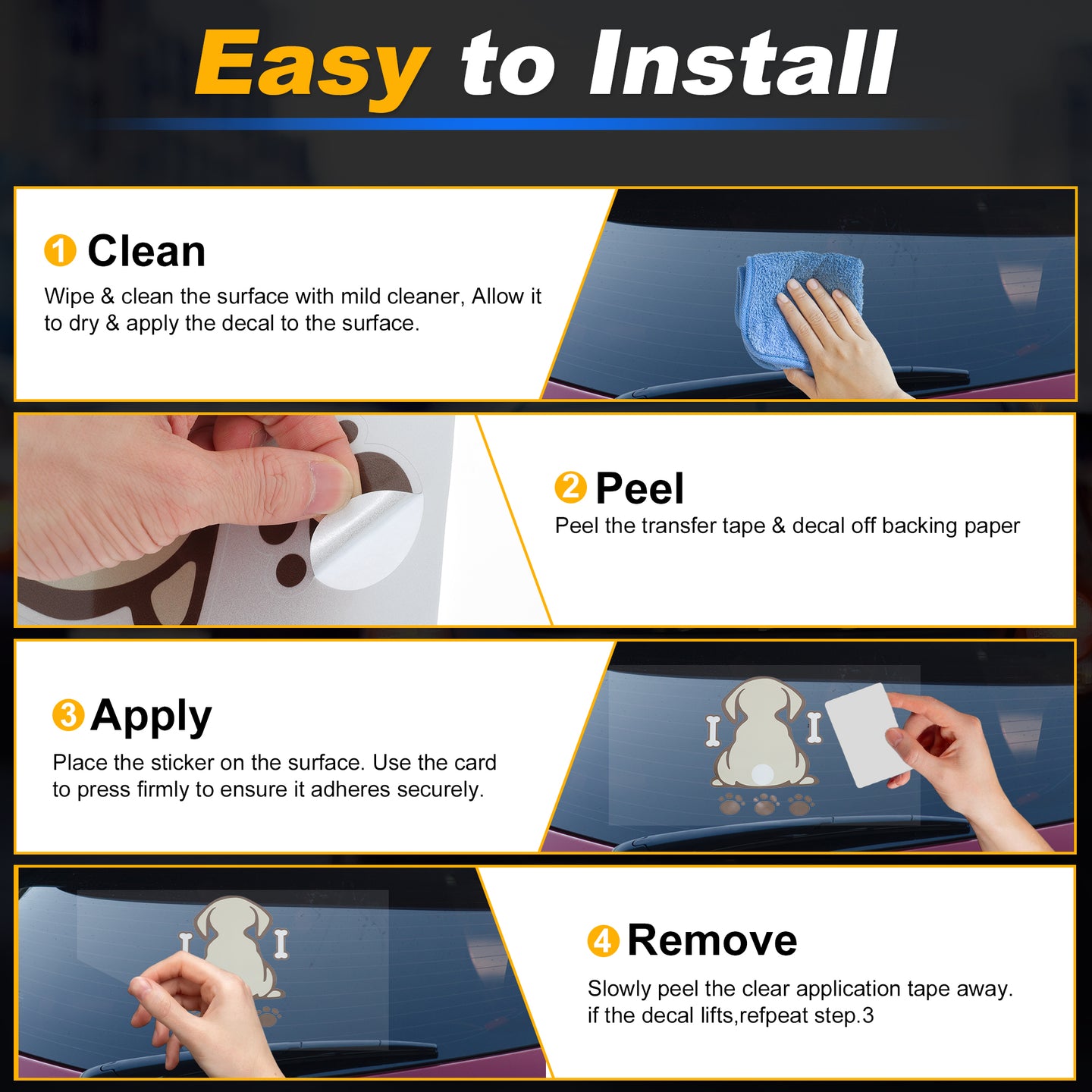 Easy to Install

1 Clean
Wipe & clean the surface with mild cleaner, Allow it to dry & apply the decal to the surface.

2 Peel
Peel the transfer tape & decal off backing paper

3 Apply
Place the sticker on the surface. Use the card to press firmly to ensure it adheres securely.

4 Remove
Slowly peel the clear application tape away. if the decal lifts,refpeat step.3