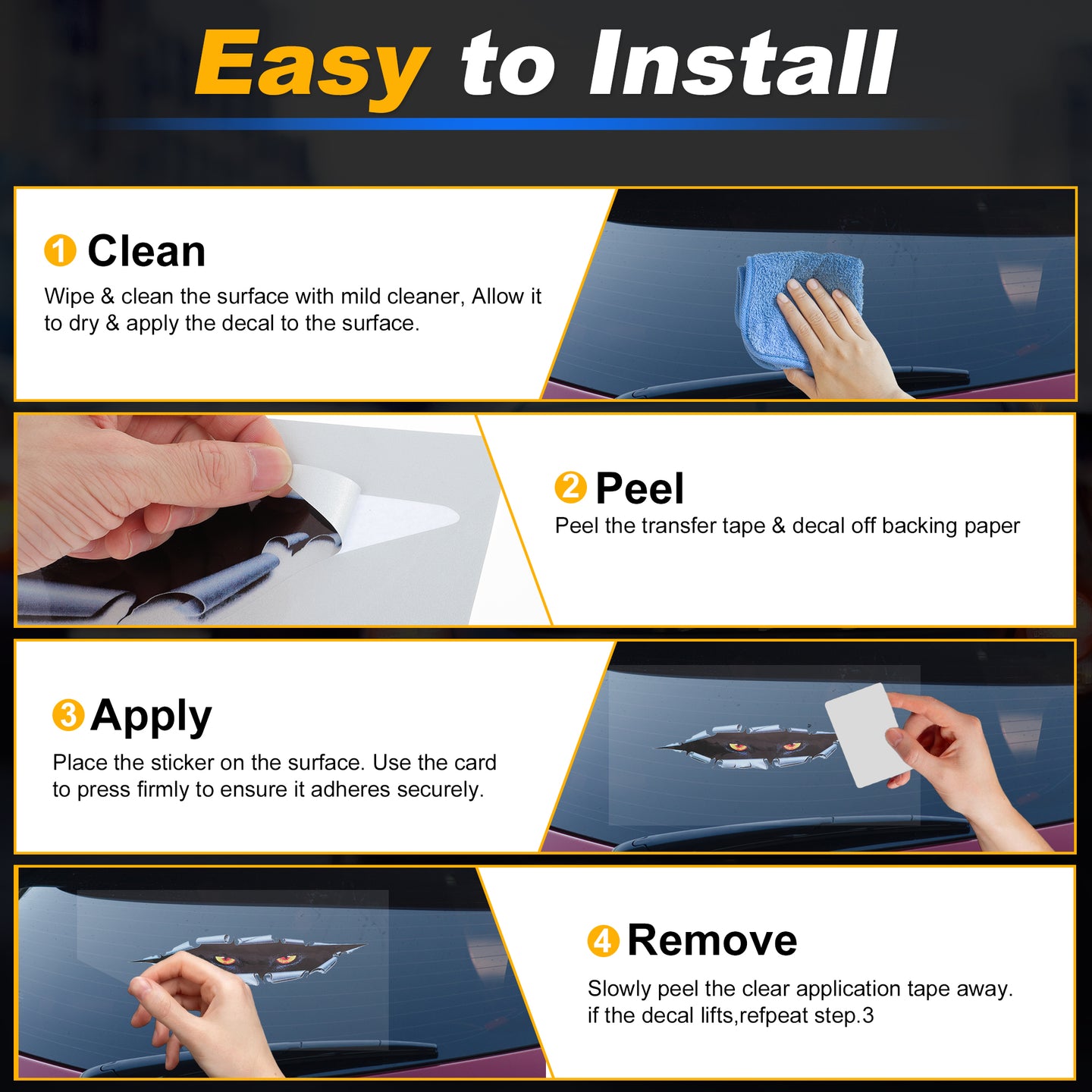 Easy to Install

1 Clean
Wipe & clean the surface with mild cleaner, Allow it to dry & apply the decal to the surface.

2 Peel
Peel the transfer tape & decal off backing paper

3 Apply
Place the sticker on the surface. Use the card to press firmly to ensure it adheres securely.

4 Remove
Slowly peel the clear application tape away. if the decal lifts,refpeat step.3