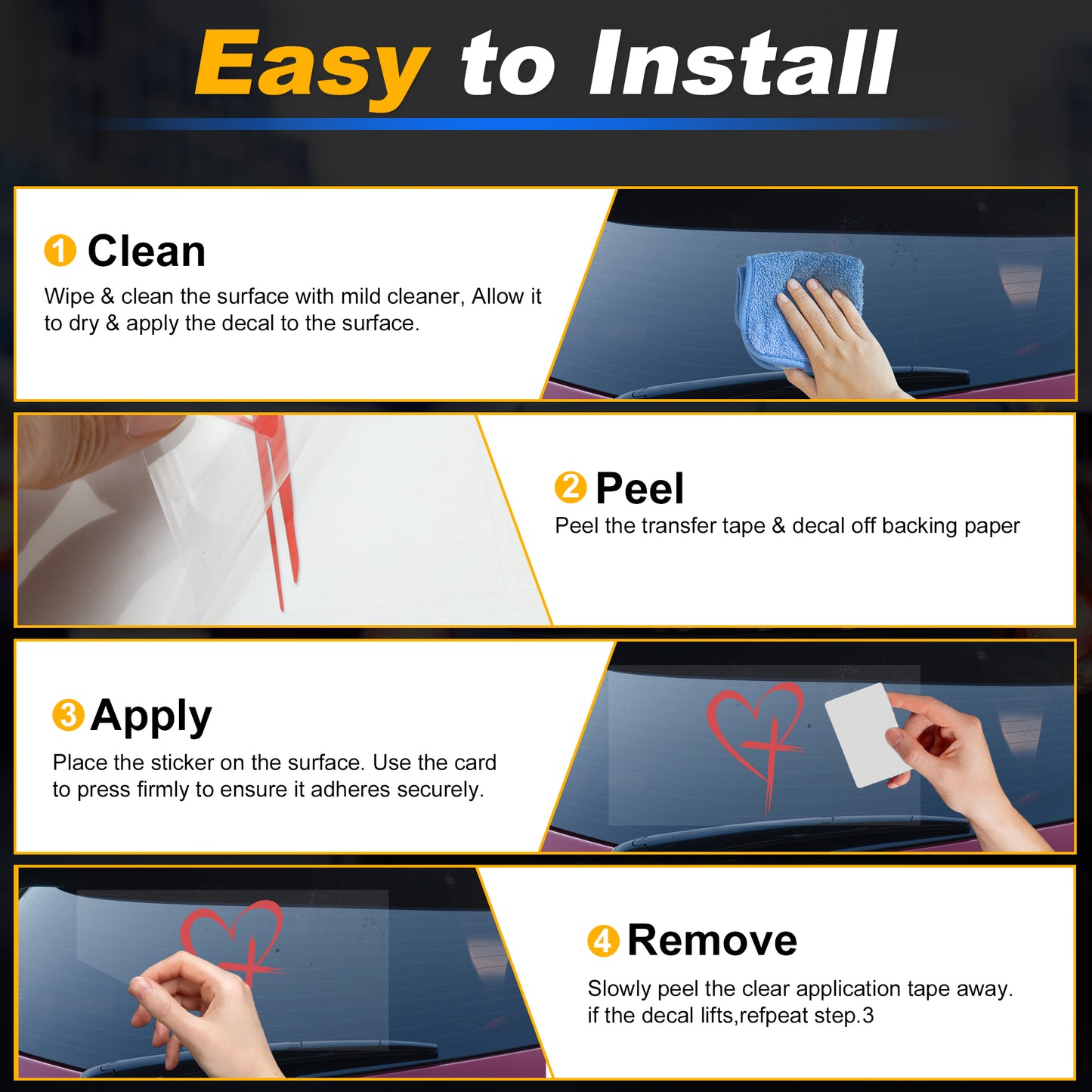 Easy to Install

1 Clean

Wipe & clean the surface with mild cleaner, Allow it to dry & apply the decal to the surface.

2 Peel

Peel the transfer tape & decal off backing paper

3 Apply

Place the sticker on the surface. Use the card to press firmly to ensure it adheres securely.

4 Remove

Slowly peel the clear application tape away. if the decal lifts,refpeat step.3