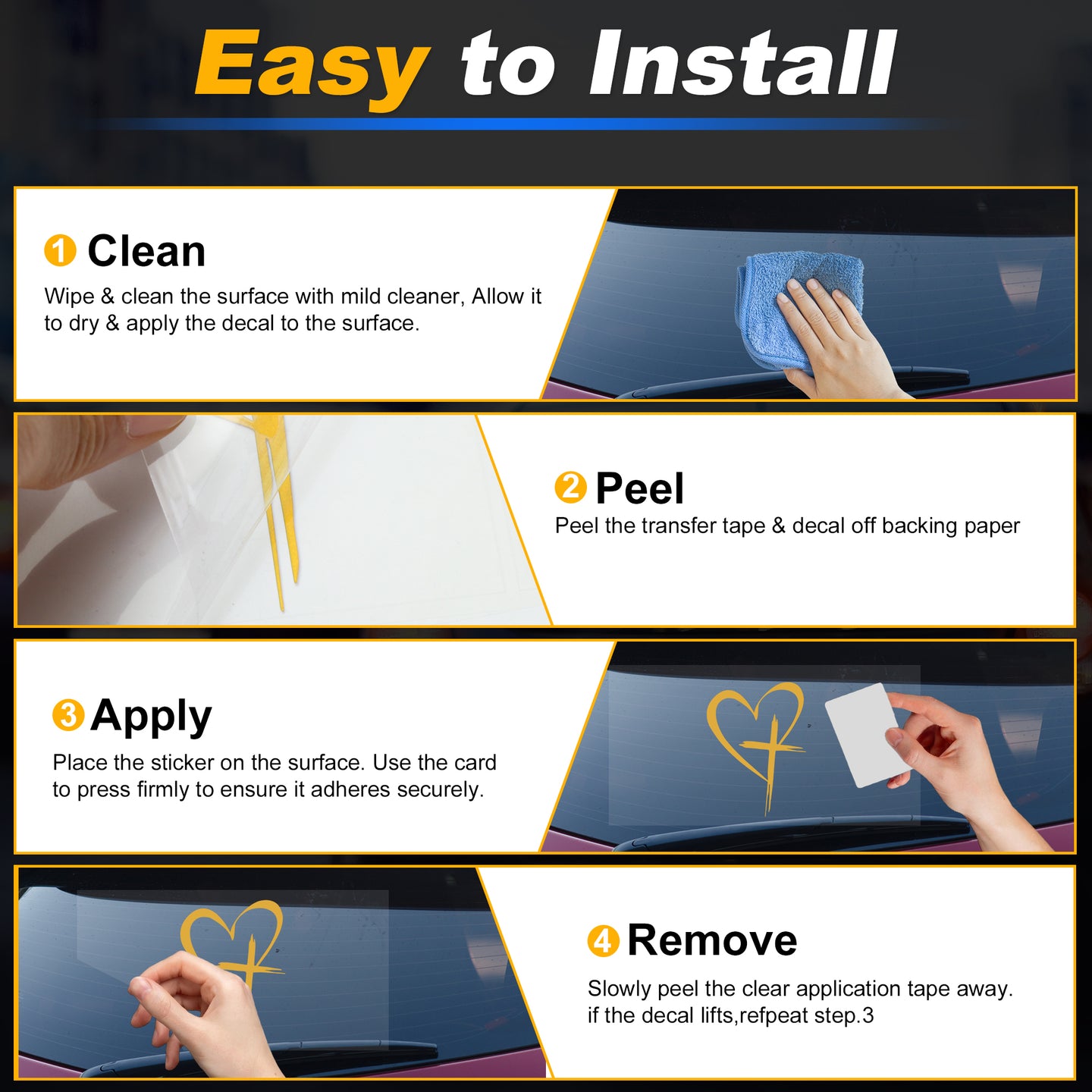 Easy to Install

1 Clean

Wipe & clean the surface with mild cleaner, Allow it to dry & apply the decal to the surface.

2 Peel

Peel the transfer tape & decal off backing paper

3 Apply

Place the sticker on the surface. Use the card to press firmly to ensure it adheres securely.

4 Remove

Slowly peel the clear application tape away. if the decal lifts,refpeat step.3