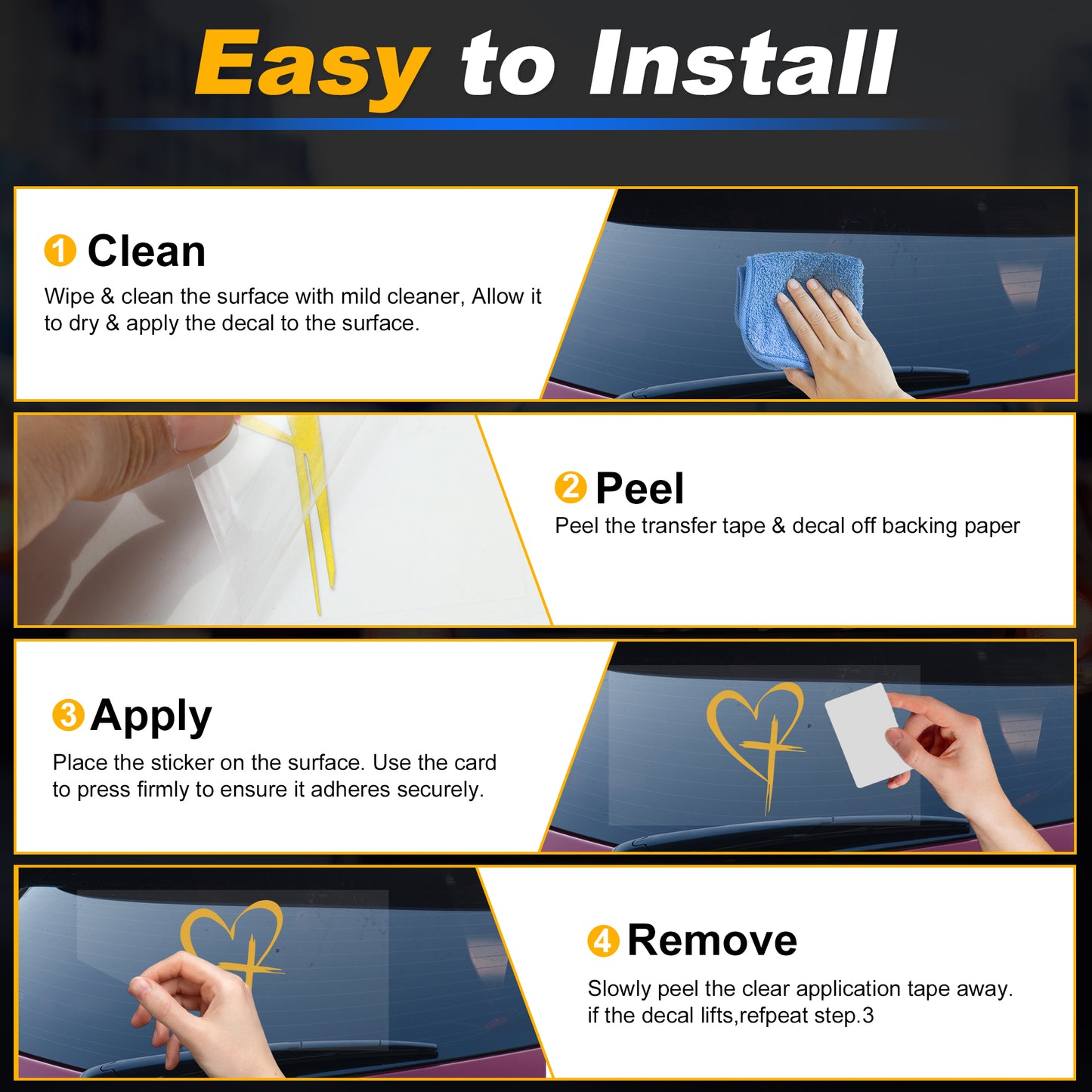 Easy to Install

1 Clean

Wipe & clean the surface with mild cleaner, Allow it to dry & apply the decal to the surface.

2 Peel

Peel the transfer tape & decal off backing paper

3 Apply

Place the sticker on the surface. Use the card to press firmly to ensure it adheres securely.

4 Remove

Slowly peel the clear application tape away. if the decal lifts,refpeat step.3