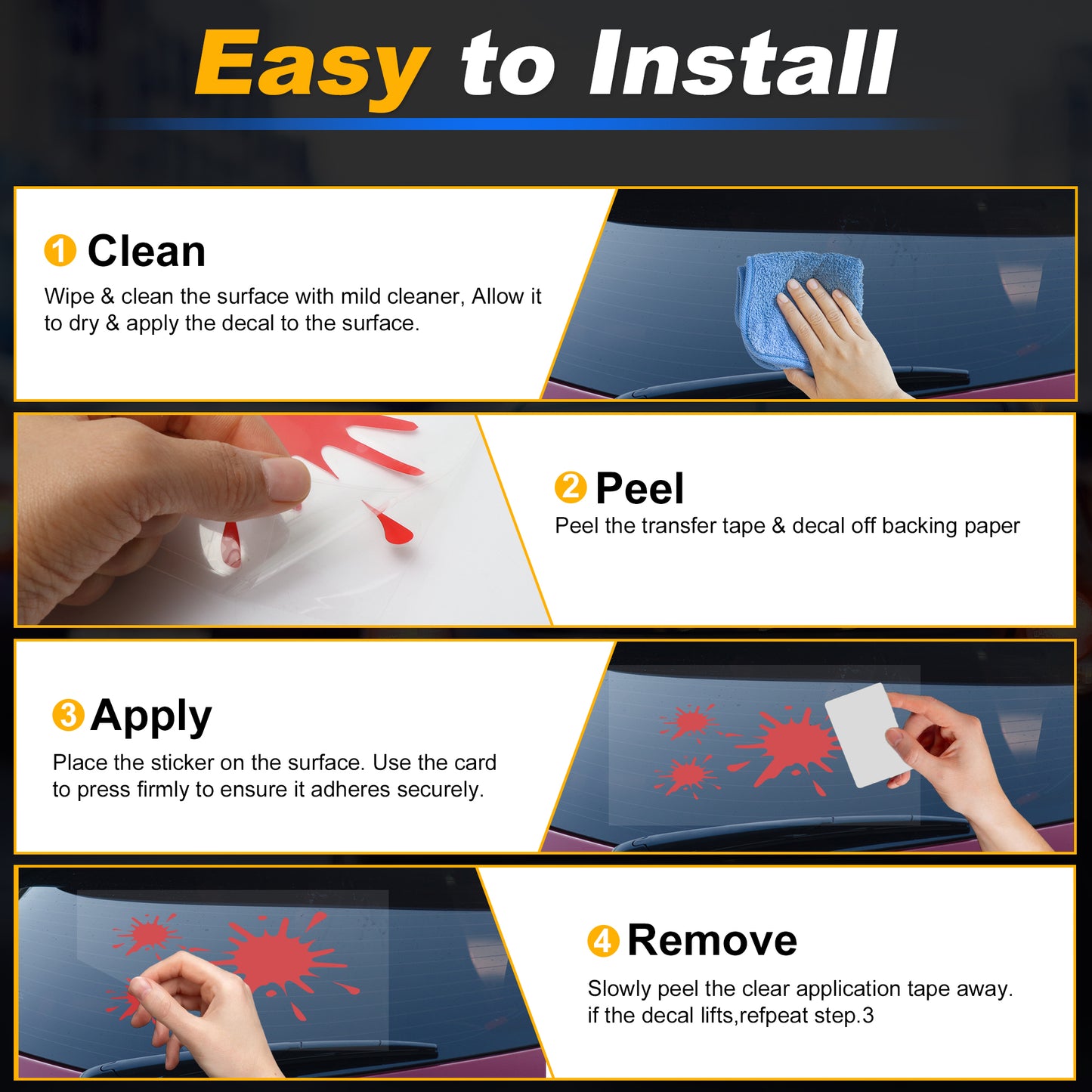 Easy to Install

1 Clean

Wipe & clean the surface with mild cleaner, Allow it to dry & apply the decal to the surface.

2 Peel

Peel the transfer tape & decal off backing paper

3 Apply

Place the sticker on the surface. Use the card to press firmly to ensure it adheres securely.

4 Remove

Slowly peel the clear application tape away. if the decal lifts,refpeat step.3