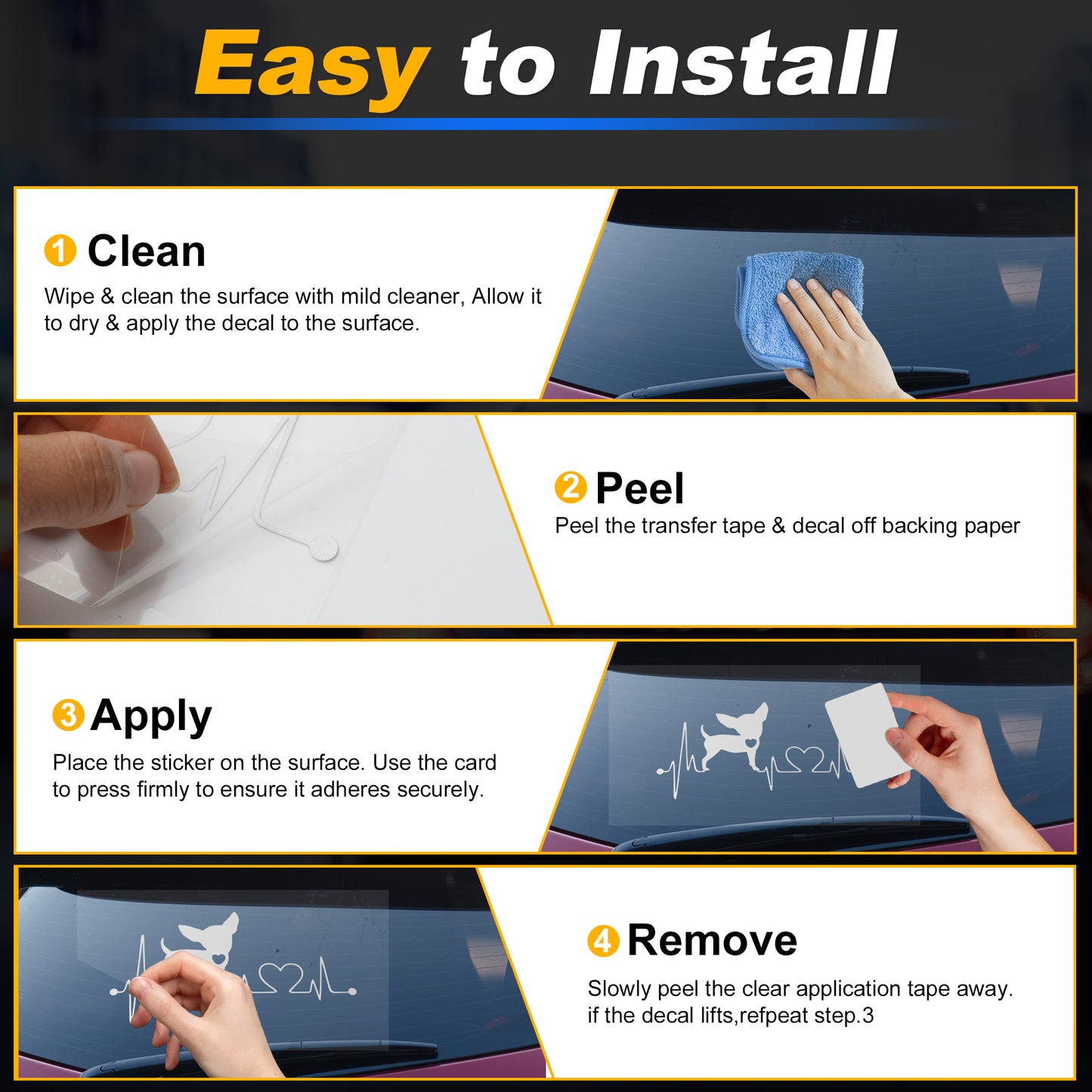 Easy to Install

1 Clean

Wipe & clean the surface with mild cleaner, Allow it to dry & apply the decal to the surface.

2 Peel

Peel the transfer tape & decal off backing paper

3 Apply

Place the sticker on the surface. Use the card to press firmly to ensure it adheres securely.

4 Remove

Slowly peel the clear application tape away. if the decal lifts,refpeat step.3