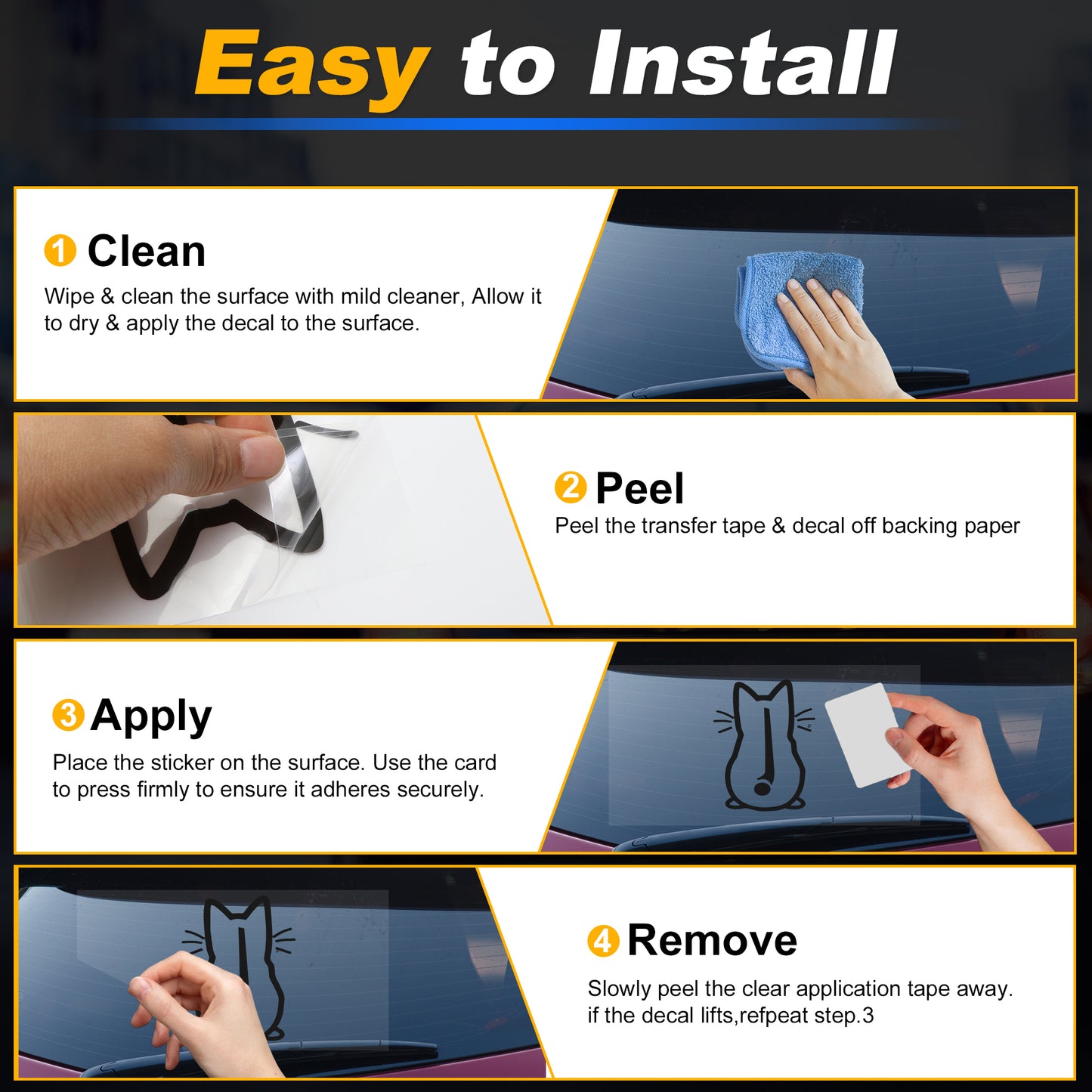 Easy to Install

1 Clean
Wipe & clean the surface with mild cleaner, Allow it to dry & apply the decal to the surface.

2 Peel
Peel the transfer tape & decal off backing paper

3 Apply
Place the sticker on the surface. Use the card to press firmly to ensure it adheres securely.

4 Remove
Slowly peel the clear application tape away. if the decal lifts,refpeat step.3