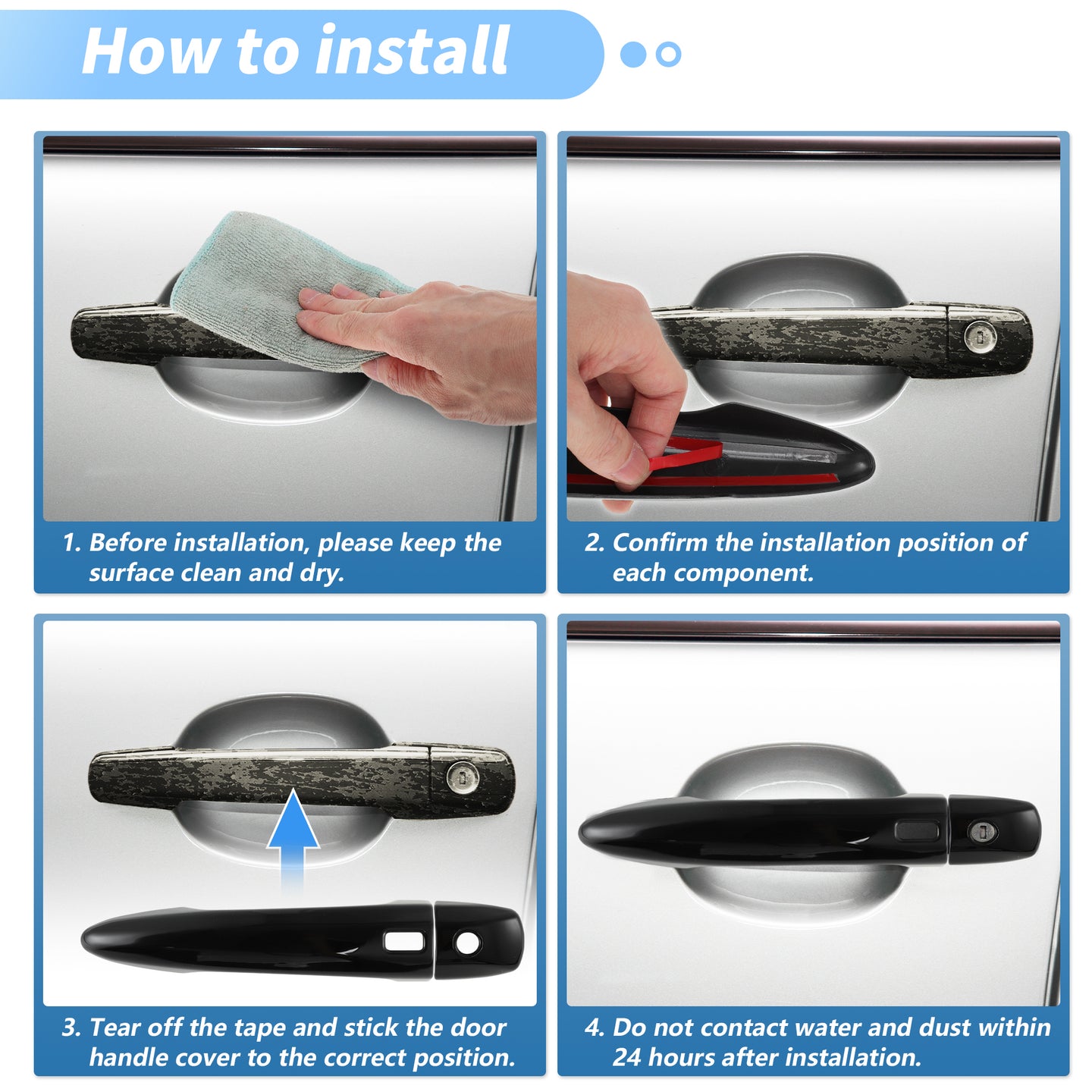 How to install

1. Before installation, please keep the surface clean and dry.

2. Confirm the installation position of each component.

3. Tear off the tape and stick the door handle cover to the correct position.

4. Do not contact water and dust within 24 hours after installation.