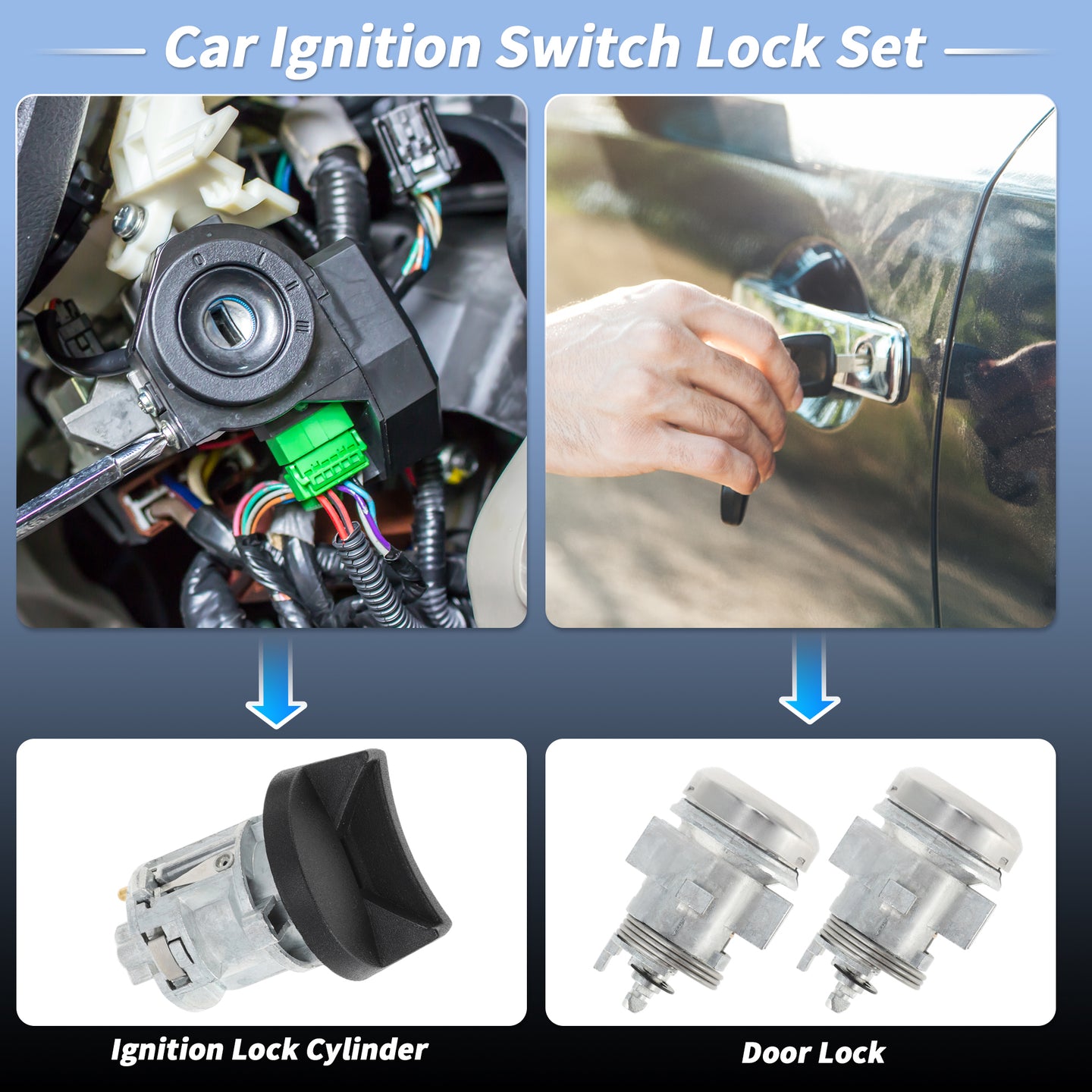 Car Ignition Switch Lock Set

0 I II III

Ignition Lock Cylinder

Door Lock