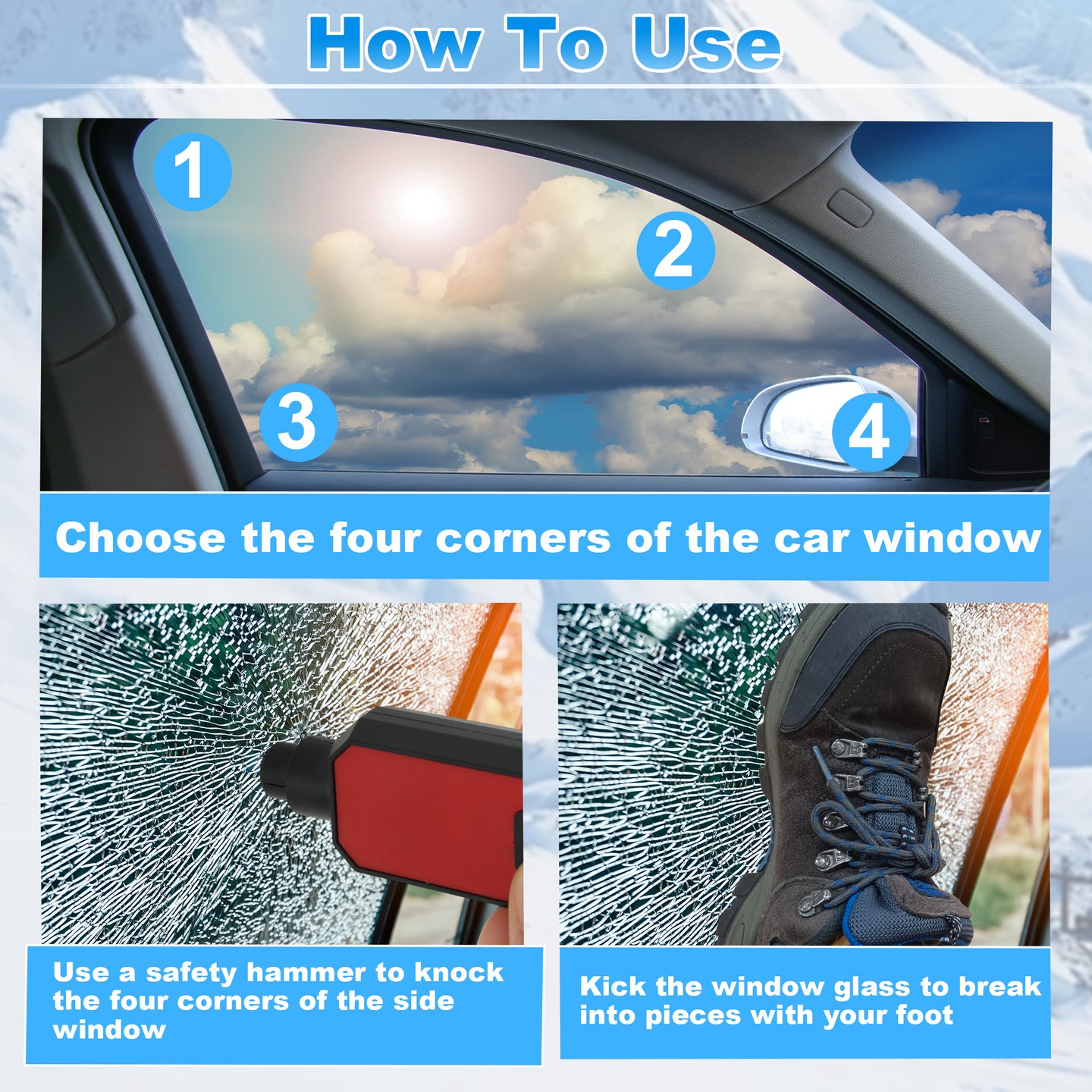 How To Use

1

2

3

4

Choose the four corners of the car window

Use a safety hammer to knock the four corners of the side window

Kick the window glass to break into pieces with your foot