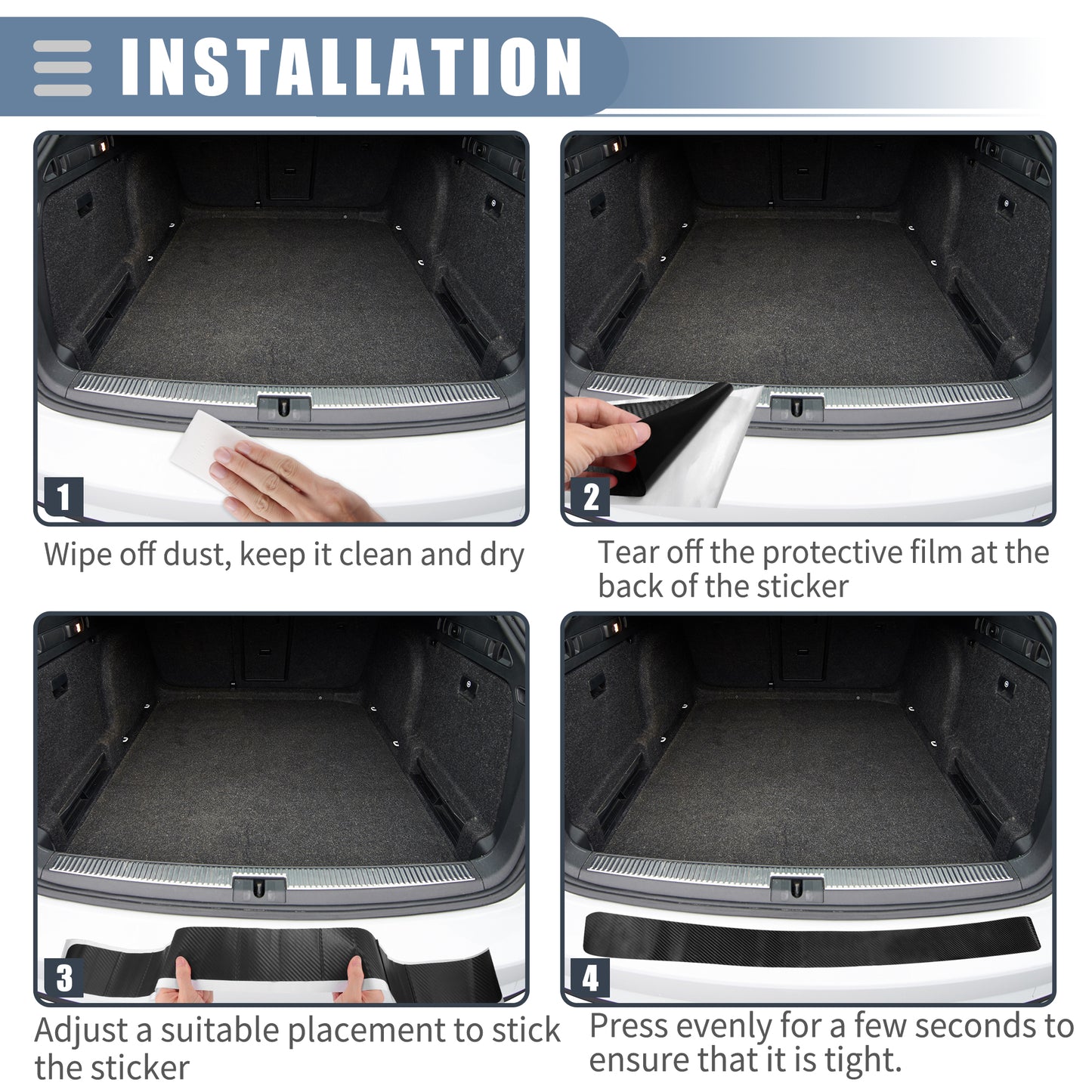 INSTALLATION

1

Wipe off dust, keep it clean and dry

2

Tear off the protective film at the back of the sticker

3

Adjust a suitable placement to stick the sticker

4

Press evenly for a few seconds to ensure that it is tight.