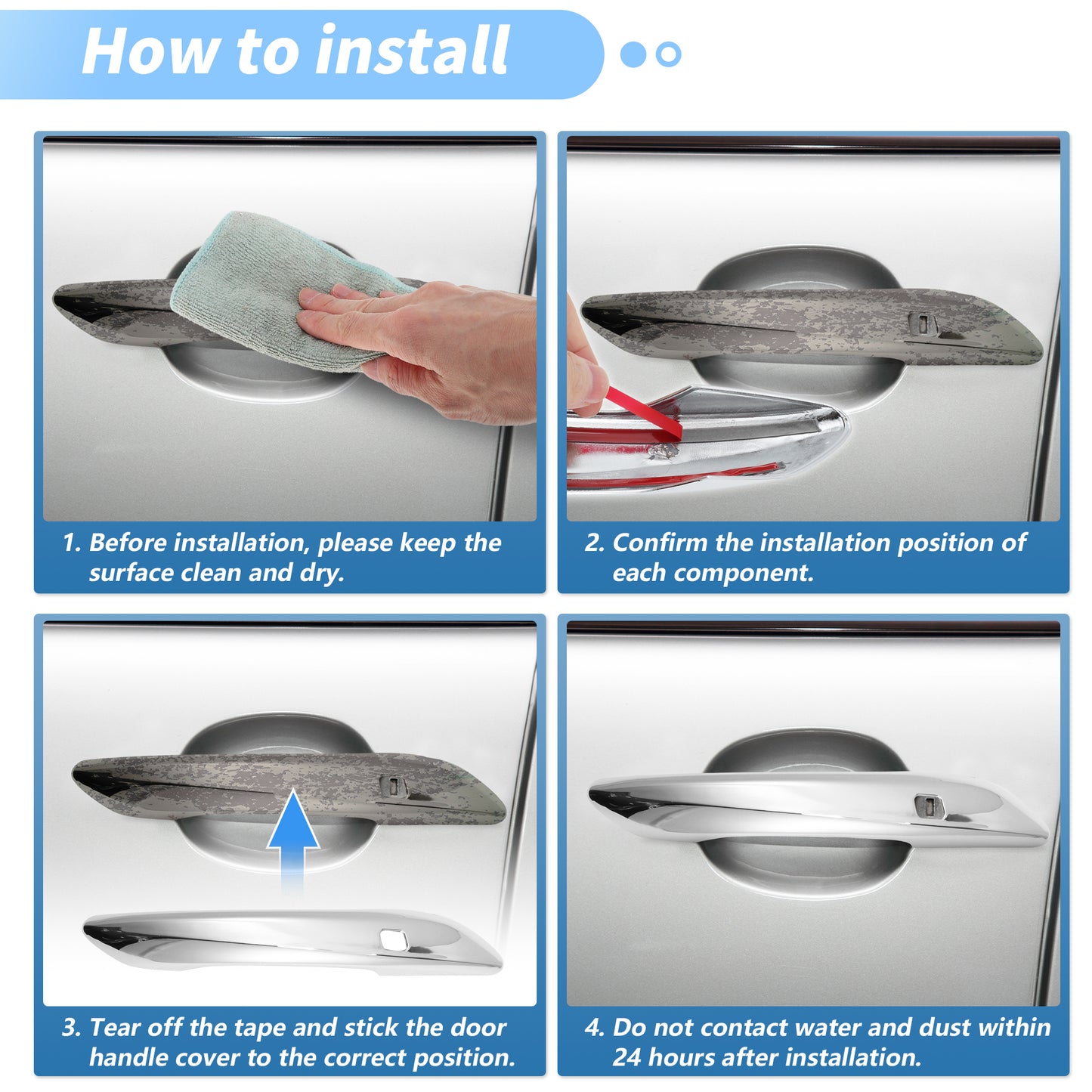 How to install

1. Before installation, please keep the surface clean and dry.

2. Confirm the installation position of each component.

3. Tear off the tape and stick the door handle cover to the correct position.

4. Do not contact water and dust within 24 hours after installation.