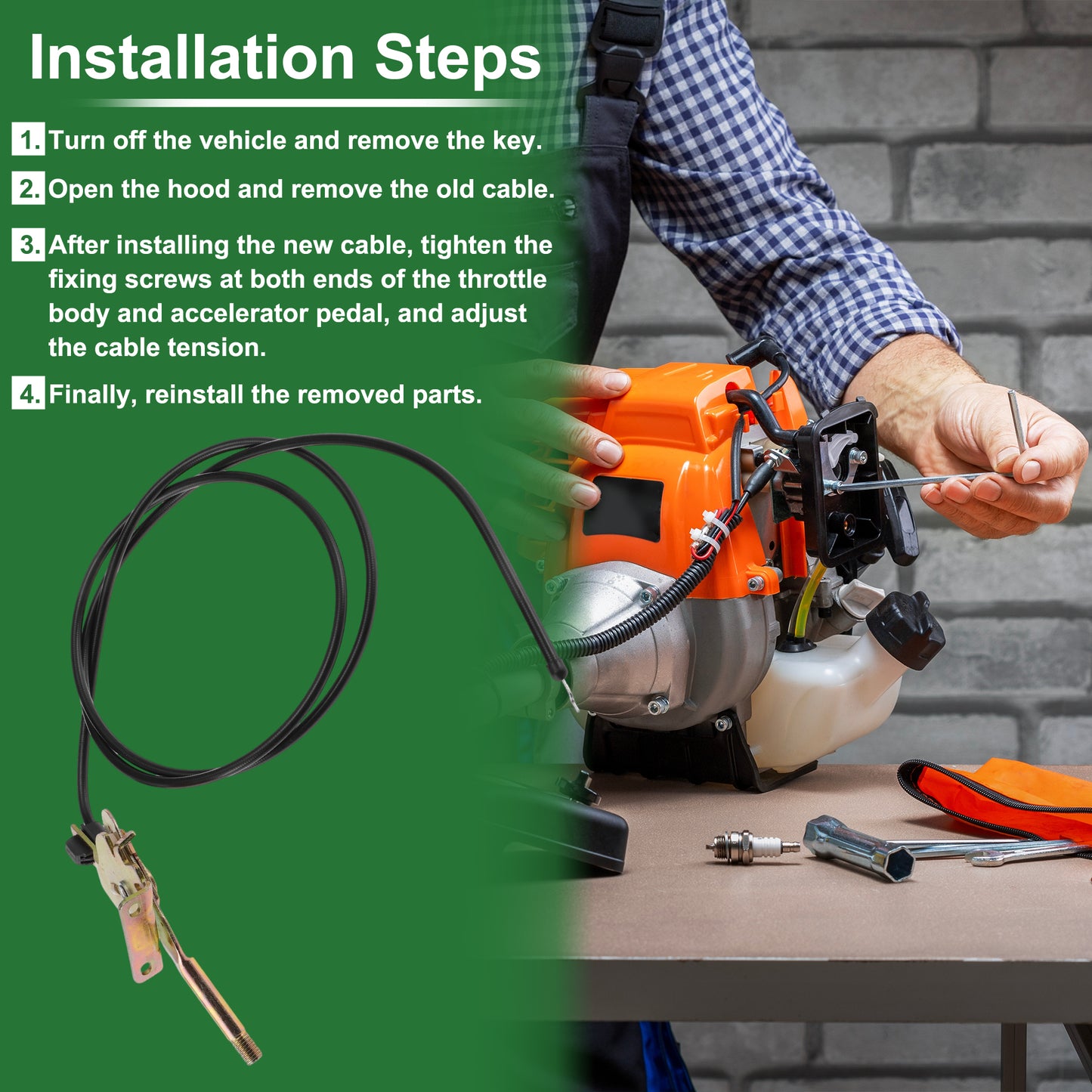 Installation Steps

1. Turn off the vehicle and remove the key.

2. Open the hood and remove the old cable.

3. After installing the new cable, tighten the fixing screws at both ends of the throttle body and accelerator pedal, and adjust the cable tension.

4. Finally, reinstall the removed parts.