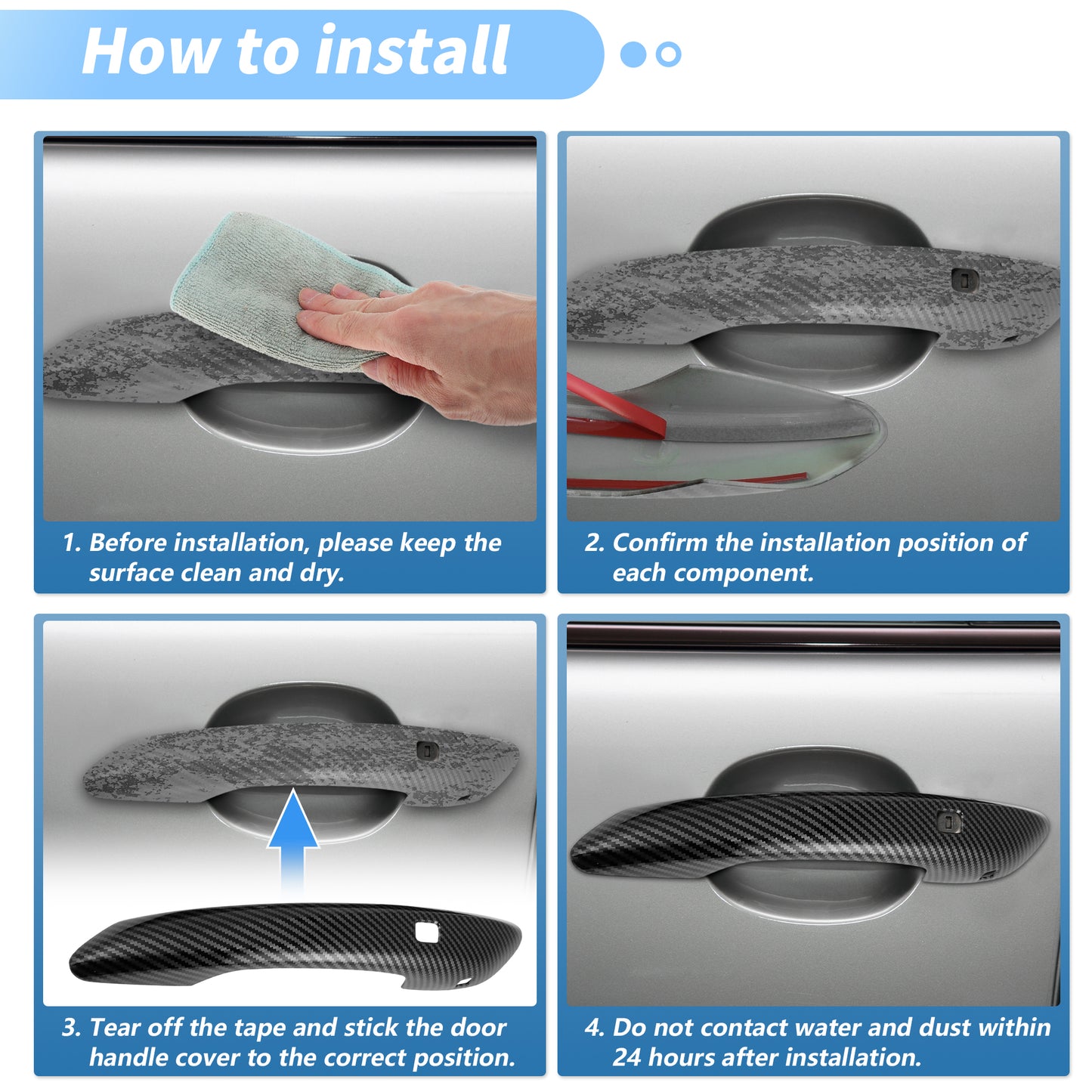 How to install

1. Before installation, please keep the surface clean and dry.

2. Confirm the installation position of each component.

3. Tear off the tape and stick the door handle cover to the correct position.

4. Do not contact water and dust within 24 hours after installation.