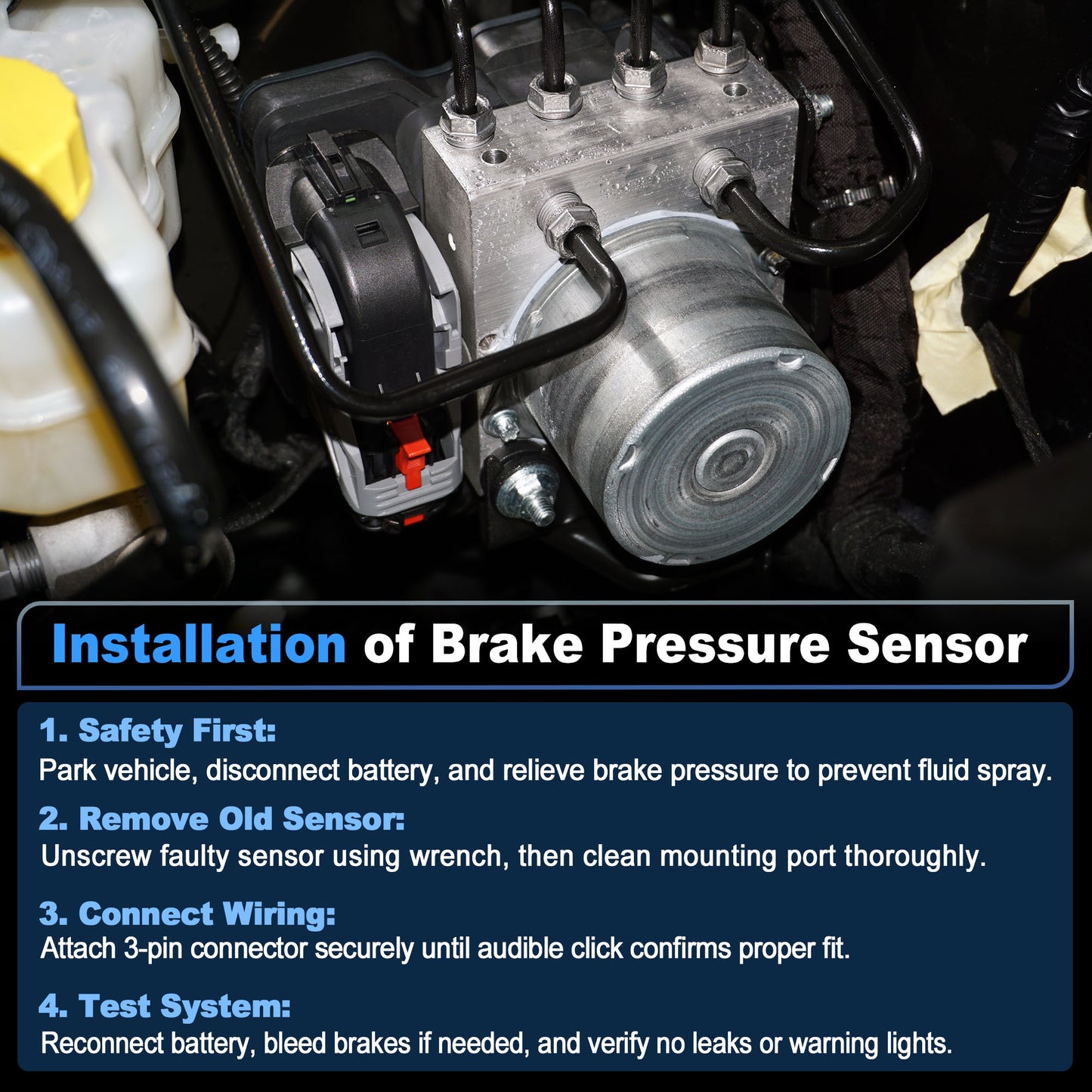 Installation of Brake Pressure Sensor

1. Safety First:
Park vehicle, disconnect battery, and relieve brake pressure to prevent fluid spray.

2. Remove Old Sensor:
Unscrew faulty sensor using wrench, then clean mounting port thoroughly.

3. Connect Wiring:
Attach 3-pin connector securely until audible click confirms proper fit.

4. Test System:
Reconnect battery, bleed brakes if needed, and verify no leaks or warning lights.