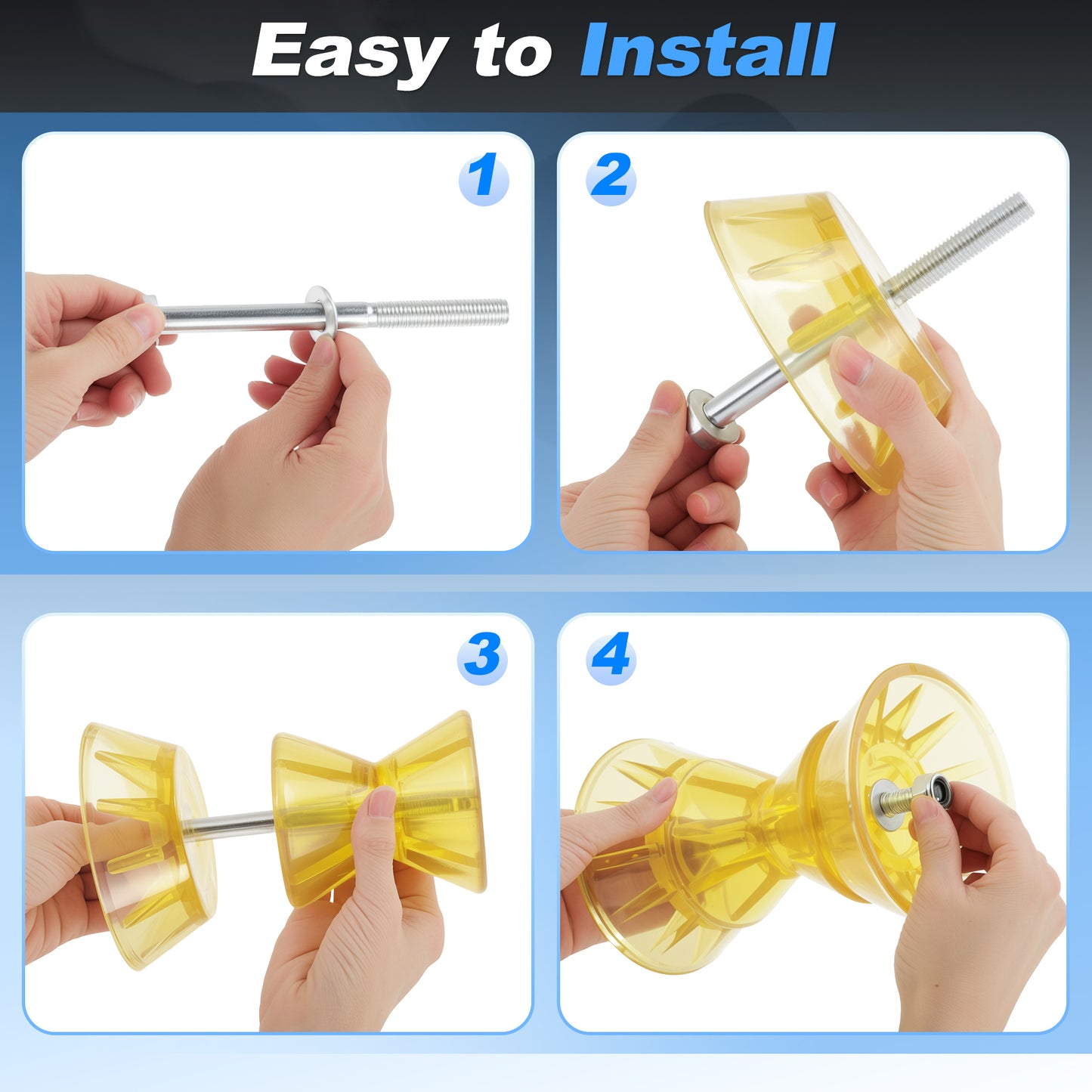 Easy to Install

1

2

3

4