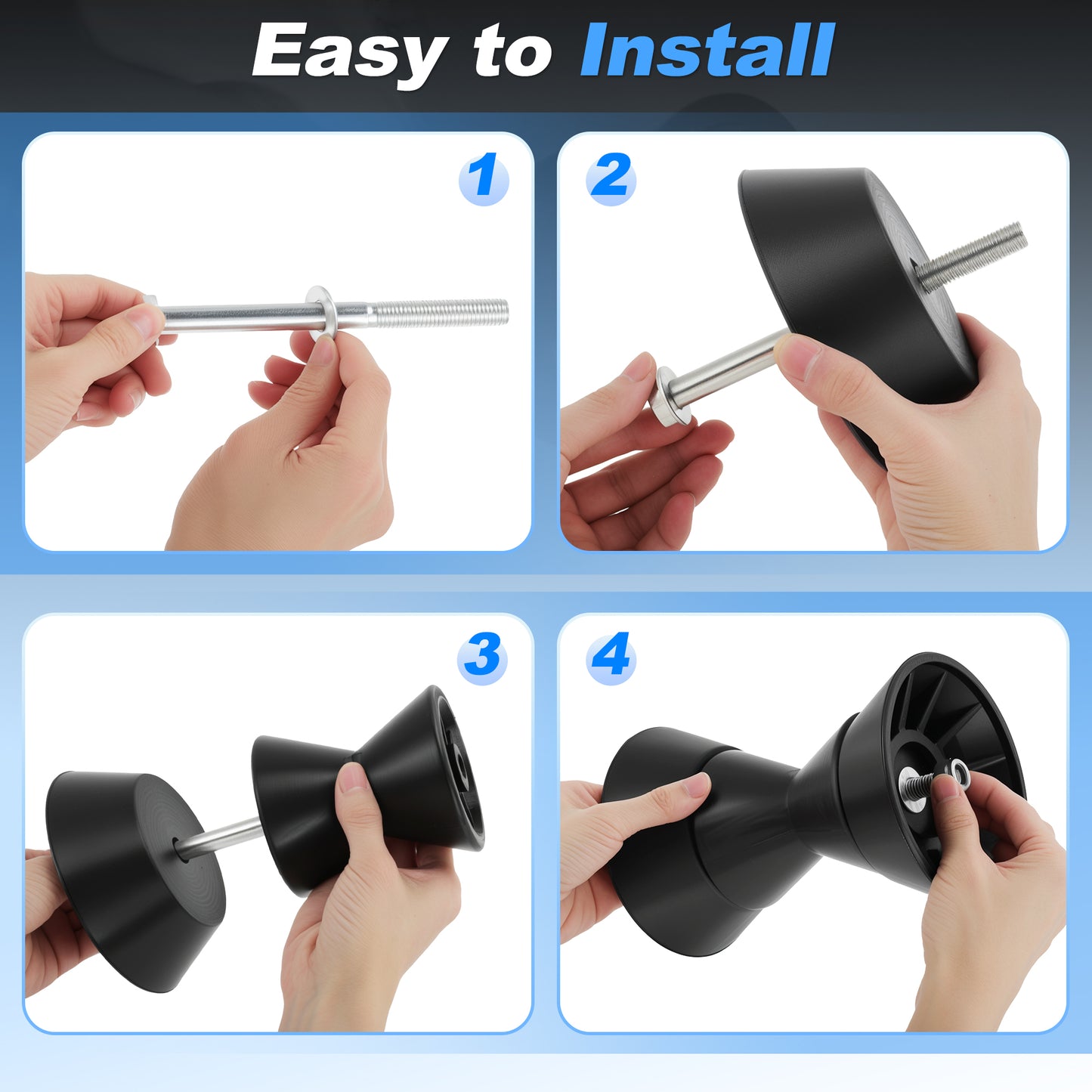 Easy to Install

1

2

3

4