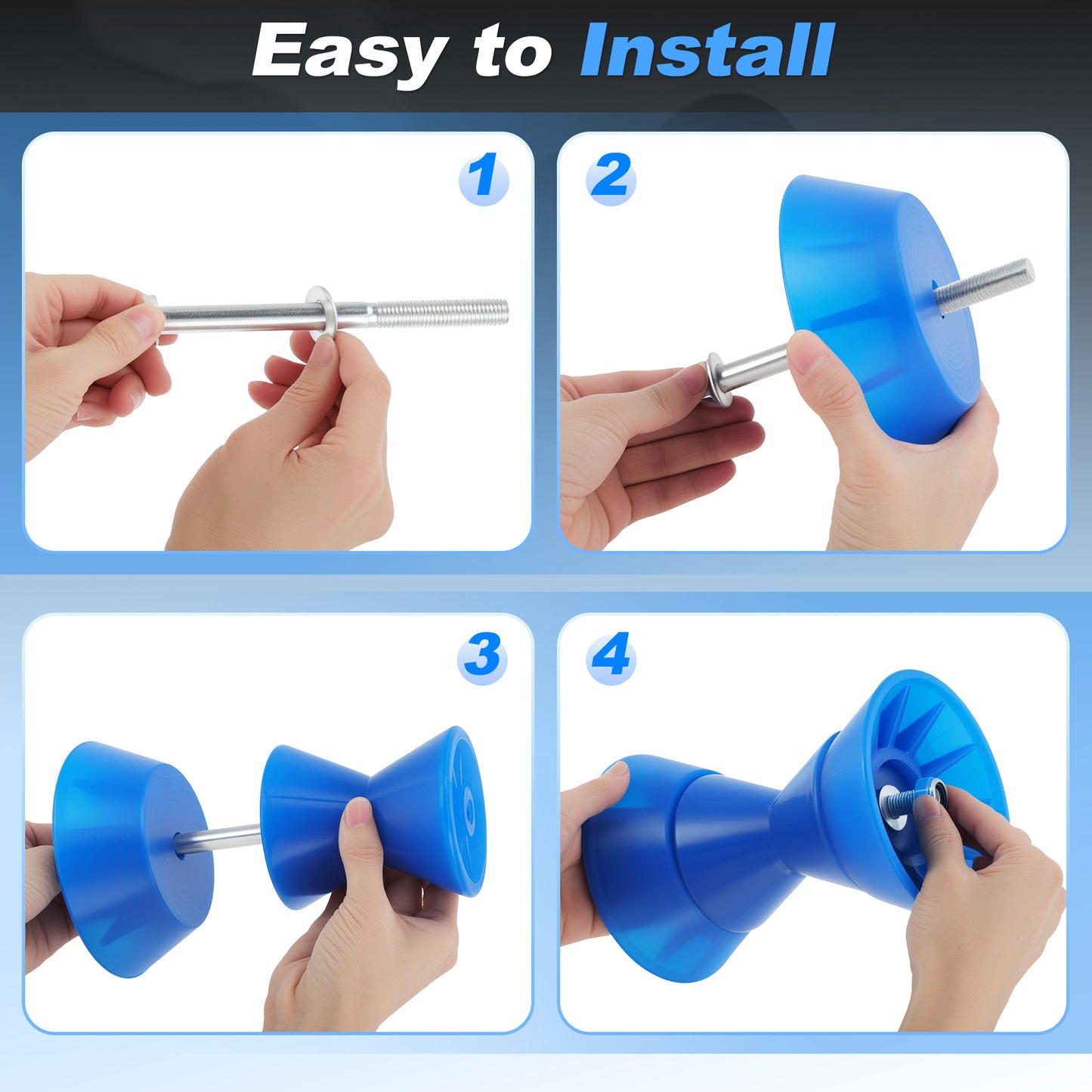 Easy to Install

1

2

3

4