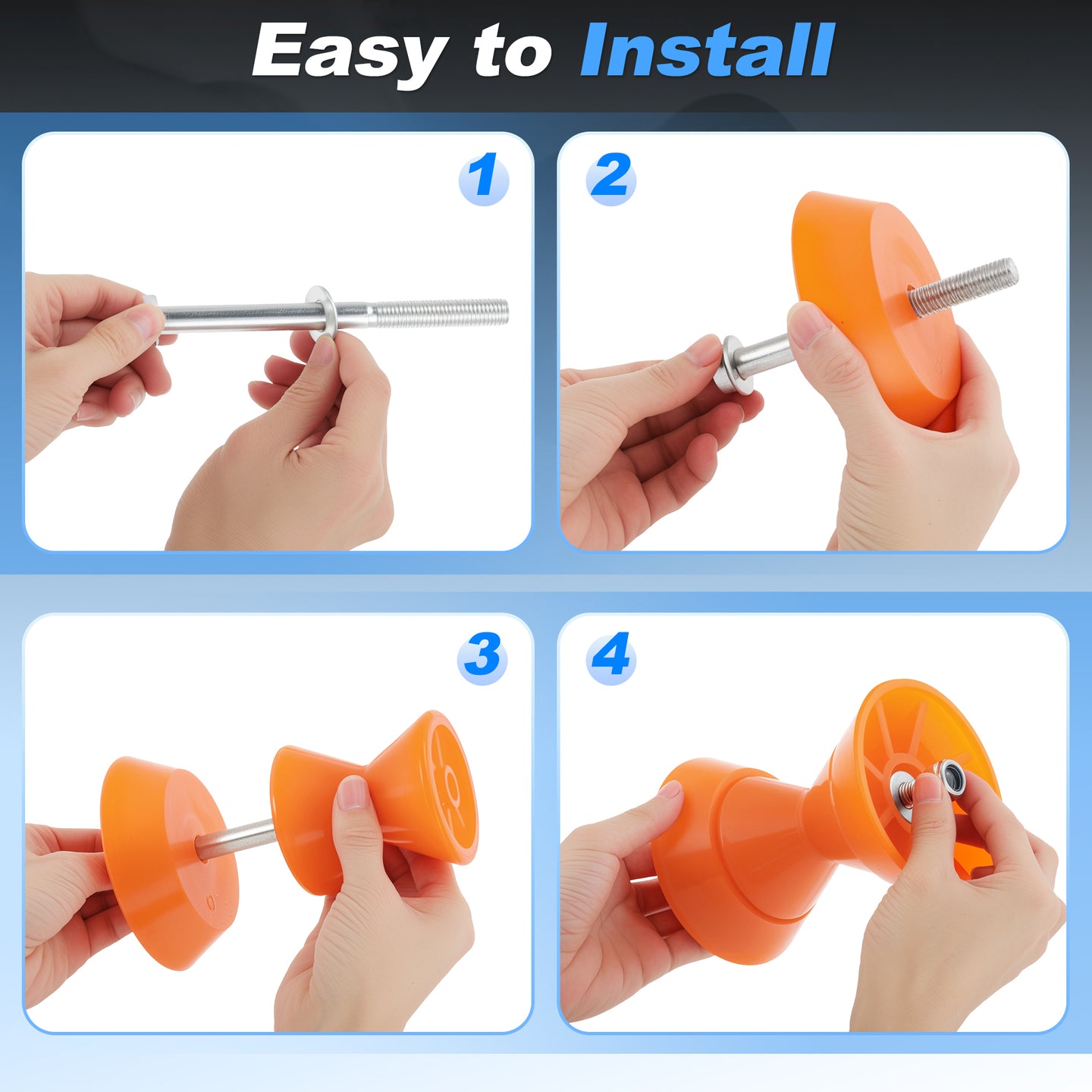 Easy to Install

1

2

3

4